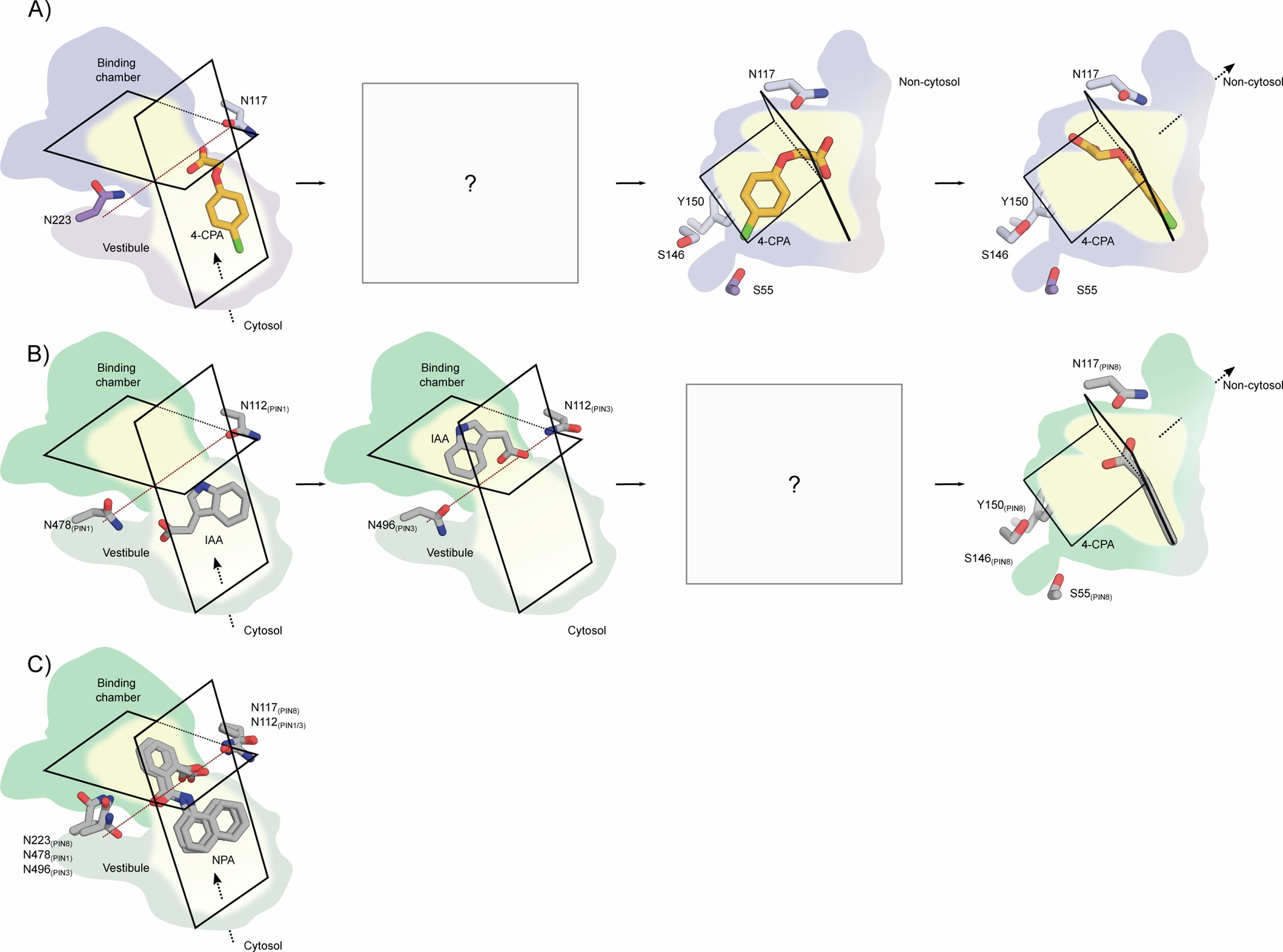 A)

Binding chamber

N117

N223

Vestibule

4-CPA

Cytosol

?

N117

Non-cytosol

Y150

S146

4-CPA

S55

N117

Non-cytosol

Y150

S146

4-CPA

S55

B)

Binding chamber

N112$_{(PIN1)}$

N478$_{(PIN1)}$

Vestibule

IAA

Cytosol

Binding chamber

N112$_{(PIN3)}$

IAA

N496$_{(PIN3)}$

Vestibule

Cytosol

?

N117$_{(PIN8)}$

Non-cytosol

Y150$_{(PIN8)}$

S146$_{(PIN8)}$

4-CPA

S55$_{(PIN8)}$

C)

Binding chamber

N117$_{(PIN8)}$
N112$_{(PIN1/3)}$

N223$_{(PIN8)}$
N478$_{(PIN1)}$
N496$_{(PIN3)}$

Vestibule

NPA

Cytosol