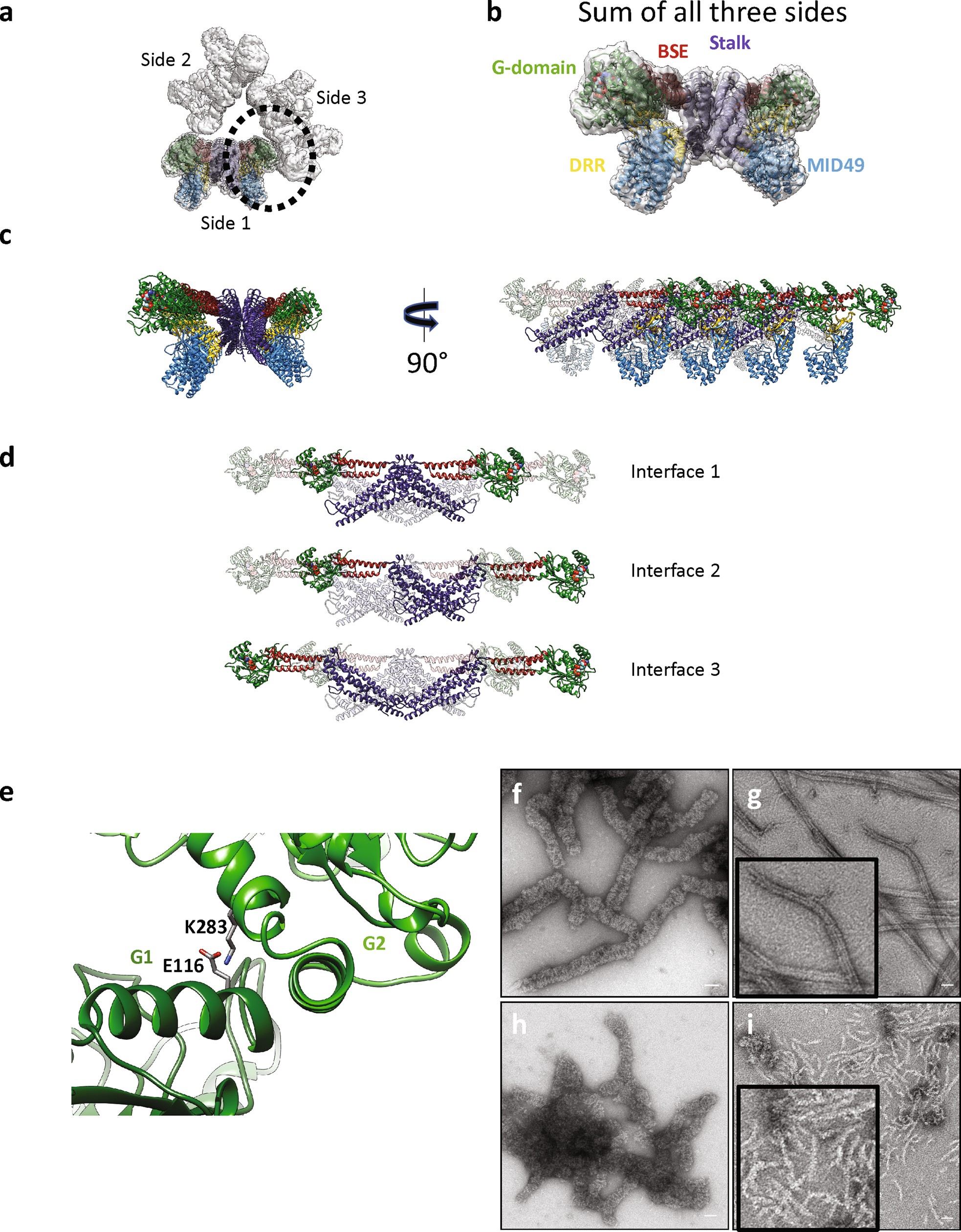 a

Side 2

Side 3

Side 1

b

Sum of all three sides

G-domain

BSE

Stalk

DRR

MID49

c

90°

d

Interface 1

Interface 2

Interface 3

e

K283

G1

E116

G2

f

g

h

i