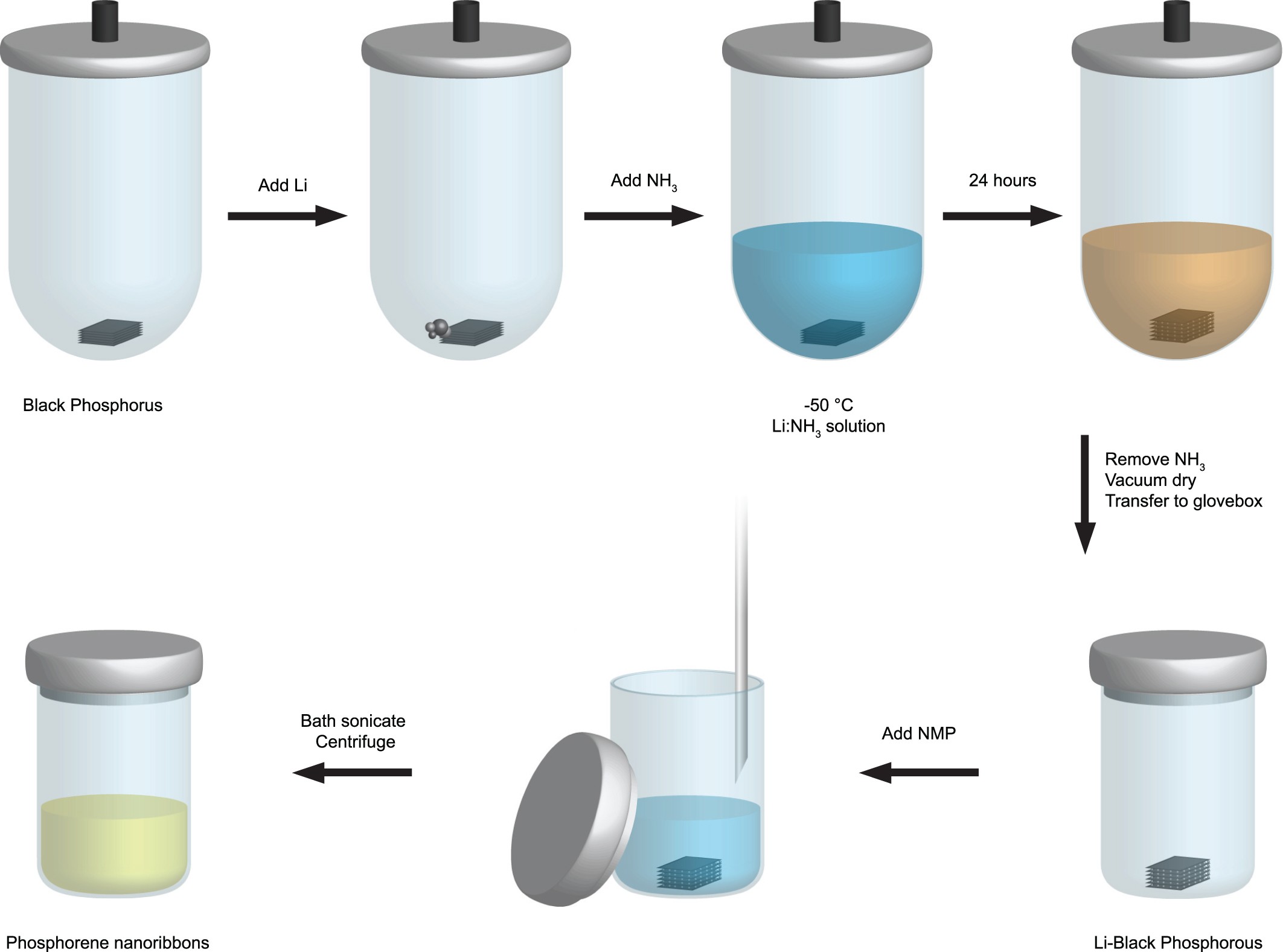 Add Li

Add $NH_3$

24 hours

Black Phosphorus

-50 °C
Li:$NH_3$ solution

Remove $NH_3$
Vacuum dry
Transfer to glovebox

Bath sonicate
Centrifuge

Add NMP

Phosphorene nanoribbons

Li-Black Phosphorous