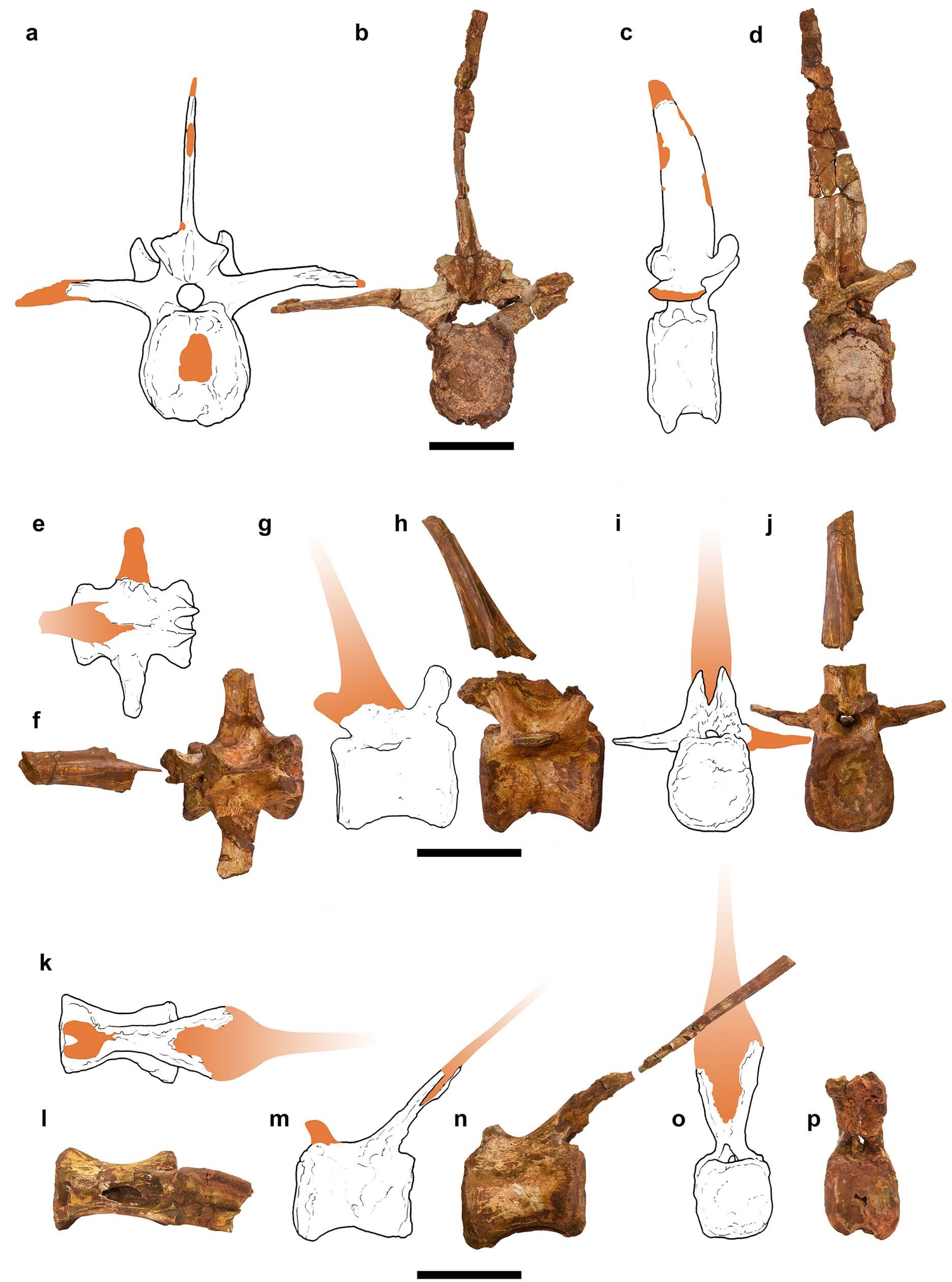 a b c d

e g h i j

f

k

l m n o p