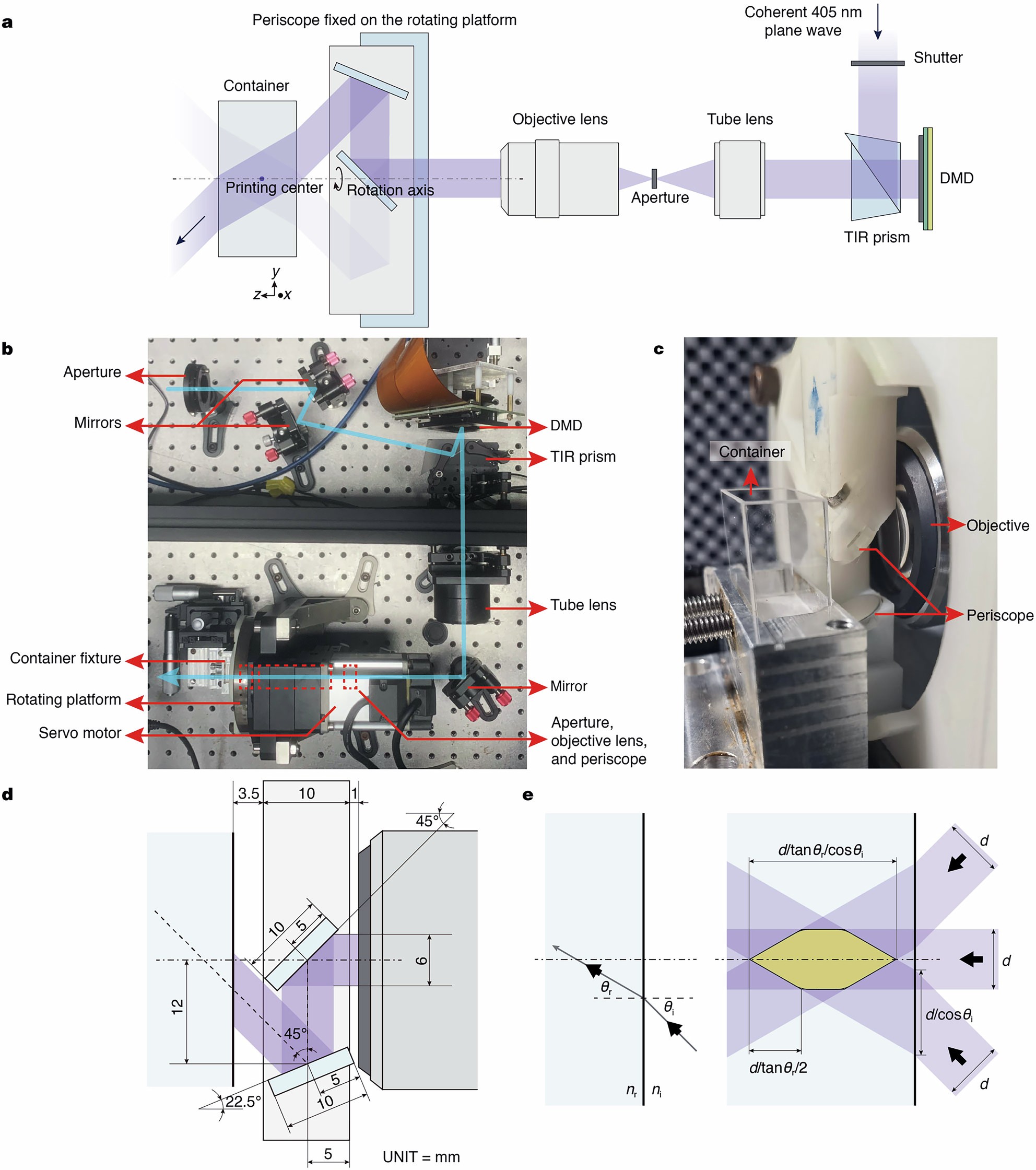 a

Periscope fixed on the rotating platform

Coherent 405 nm plane wave

Shutter

Container

Objective lens

Tube lens

DMD

Printing center

Rotation axis

Aperture

TIR prism

$y$
$z$ $x$

b

Aperture

Mirrors

DMD

TIR prism

Tube lens

Container fixture

Rotating platform

Servo motor

Mirror

Aperture, objective lens, and periscope

c

Container

Objective

Periscope

d

3.5

10

1

45°

10

5

6

12

45°

5

10

22.5°

5

UNIT = mm

e

$\theta_r$

$\theta_i$

$n_r$

$n_i$

$d/\tan\theta_r/\cos\theta_i$

$d$

$d$

$d/\cos\theta_i$

$d/\tan\theta_r/2$

$d$