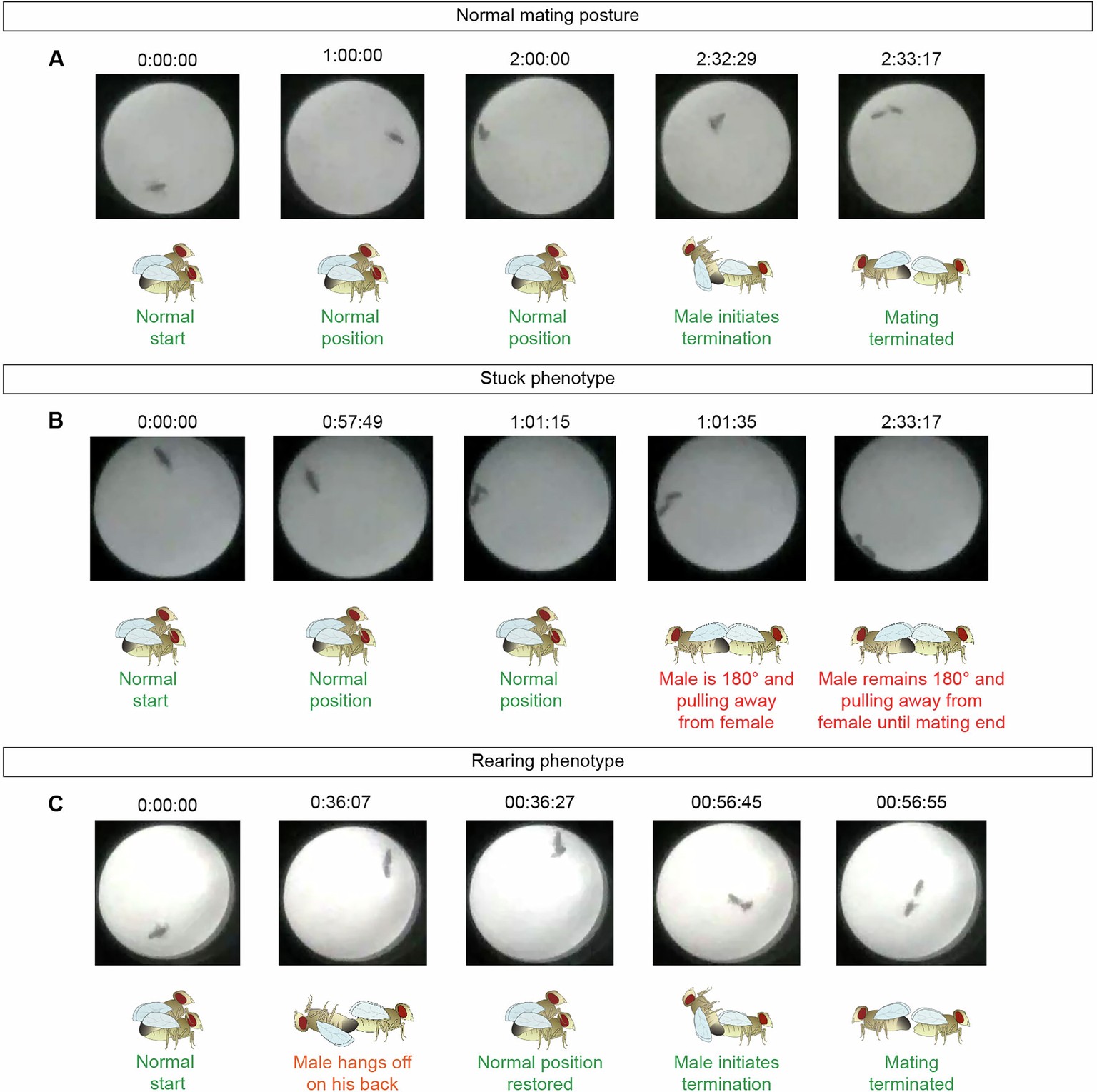 Normal mating posture

A

0:00:00
1:00:00
2:00:00
2:32:29
2:33:17

Normal start
Normal position
Normal position
Male initiates termination
Mating terminated

Stuck phenotype

B

0:00:00
0:57:49
1:01:15
1:01:35
2:33:17

Normal start
Normal position
Normal position
Male is 180° and pulling away from female
Male remains 180° and pulling away from female until mating end

Rearing phenotype

C

0:00:00
0:36:07
00:36:27
00:56:45
00:56:55

Normal start
Male hangs off on his back
Normal position restored
Male initiates termination
Mating terminated