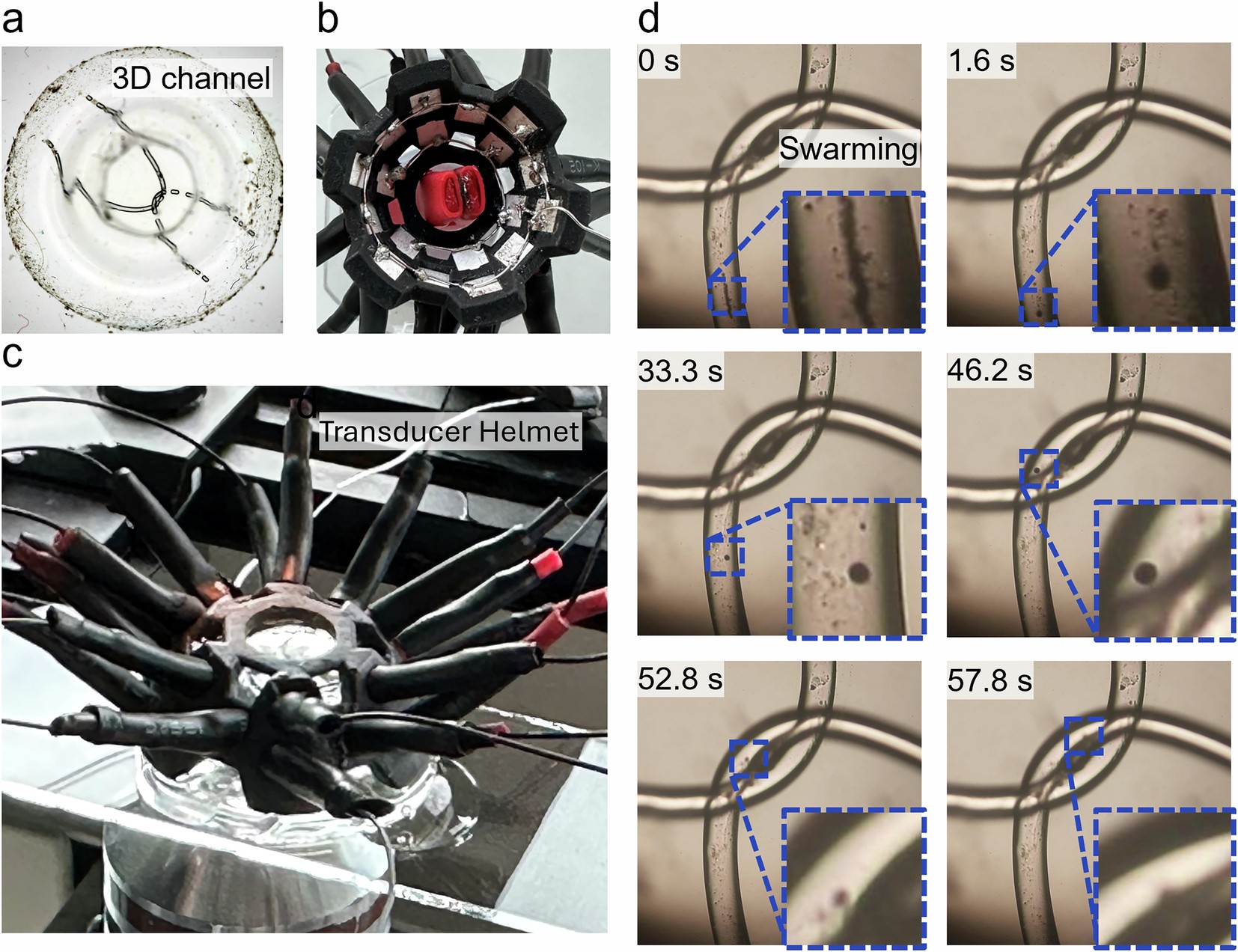 a

3D channel

b

c

Transducer Helmet

d

0 s

Swarming

1.6 s

33.3 s

46.2 s

52.8 s

57.8 s