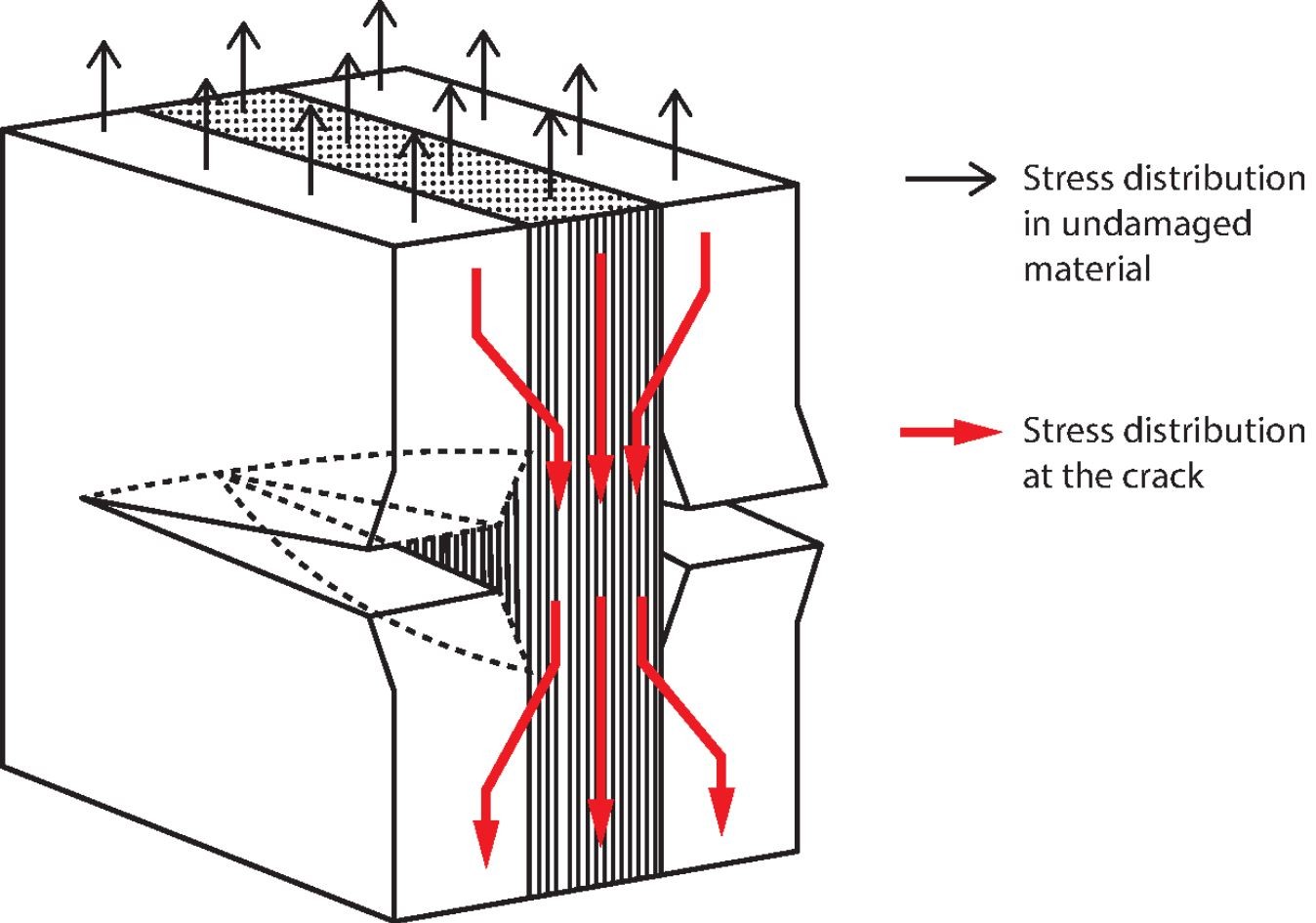 Stress distribution in undamaged material

Stress distribution at the crack