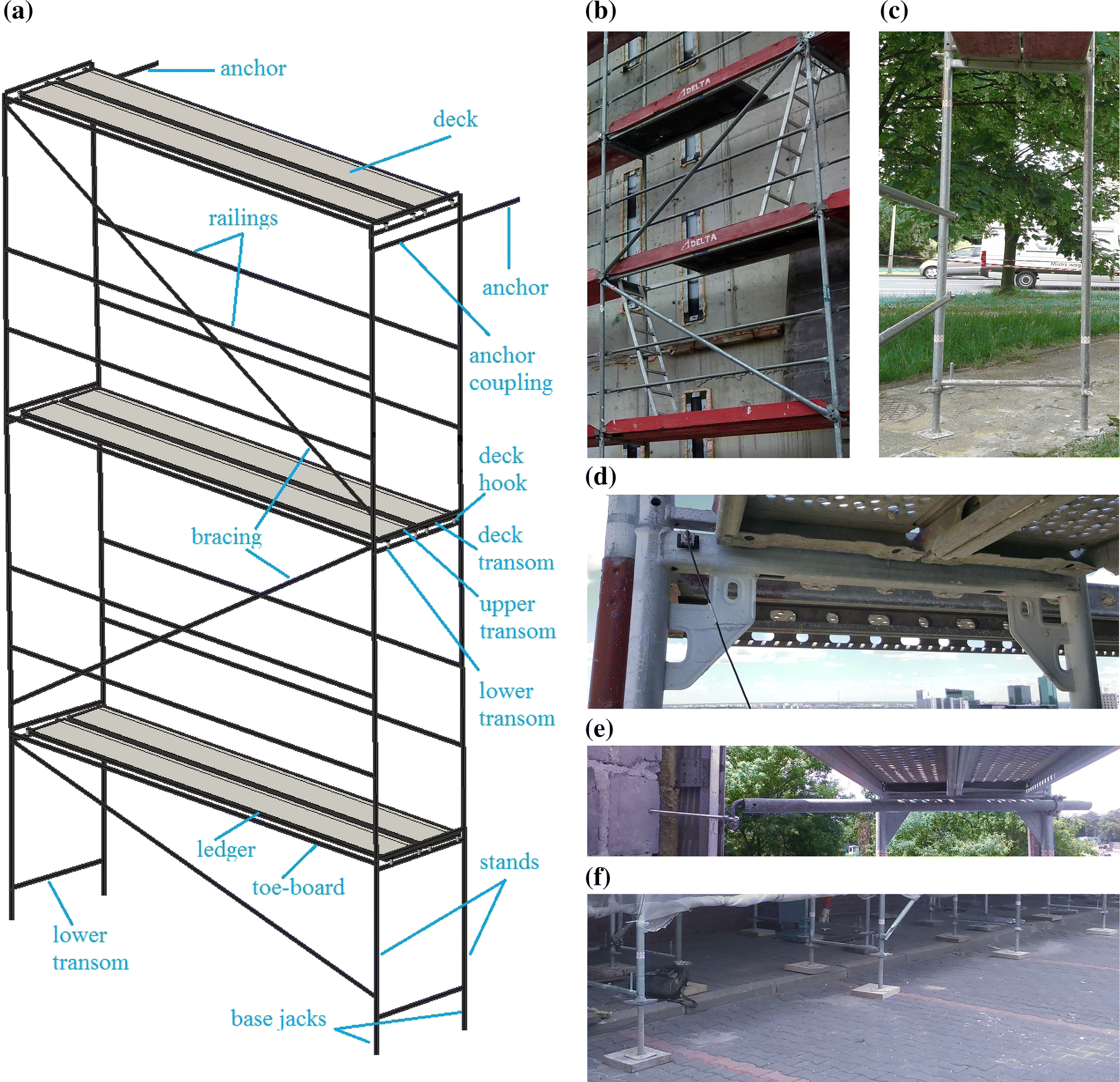 (a)

anchor

deck

railings

anchor

anchor coupling

deck hook

bracing

deck transom

upper transom

lower transom

ledger

toe-board

stands

lower transom

base jacks

(b)

DELTA

DELTA

(c)

Mistrz wag

(d)

(e)

(f)