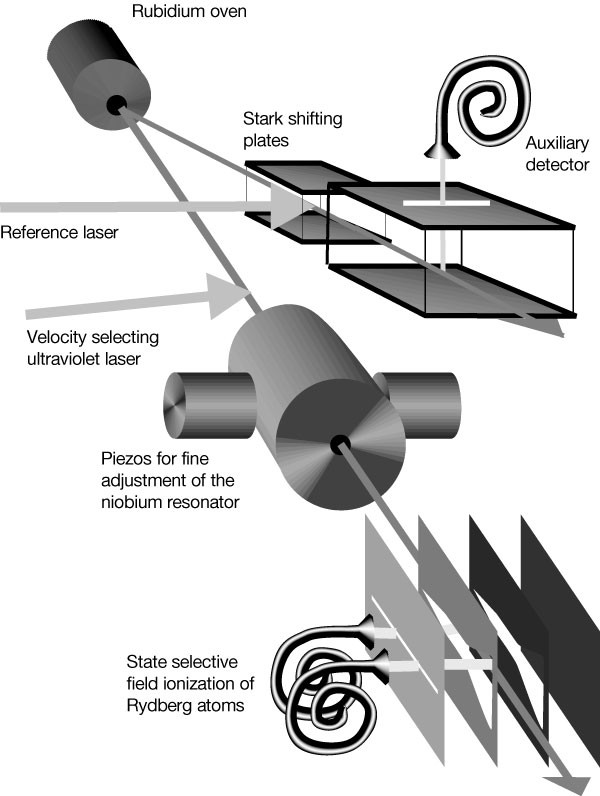 Rubidium oven

Stark shifting plates

Auxiliary detector

Reference laser

Velocity selecting ultraviolet laser

Piezos for fine adjustment of the niobium resonator

State selective field ionization of Rydberg atoms