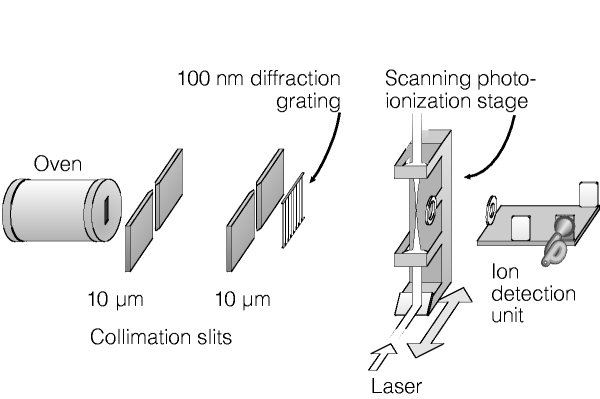 100 nm diffraction grating

Scanning photo-ionization stage

Oven

10 μm

10 μm

Collimation slits

Ion detection unit

Laser