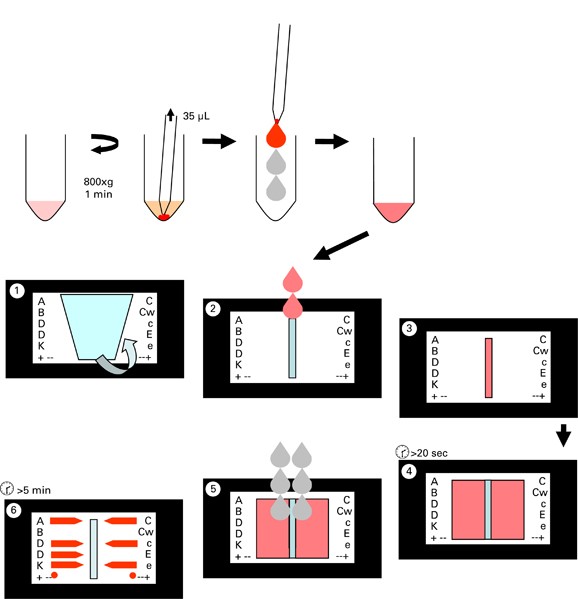 800xg
1 min

35 µL

1
A
B
D
D
K
+ --
C
Cw
c
E
e
--+

2
A
B
D
D
K
+ --
C
Cw
c
E
e
--+

3
A
B
D
D
K
+ --
C
Cw
c
E
e
--+

>20 sec
4
A
B
D
D
K
+ --
C
Cw
c
E
e
--+

5
A
B
D
D
K
+ --
C
Cw
c
E
e
--+

>5 min
6
A
B
D
D
K
+ --
C
Cw
c
E
e
--+