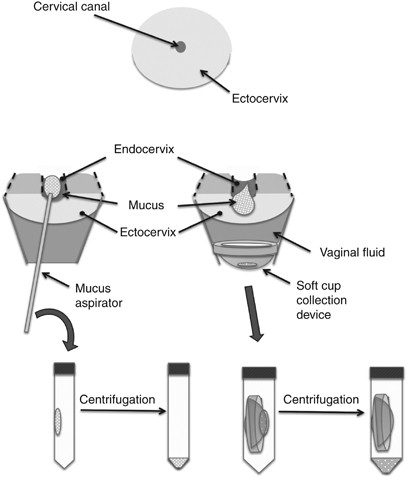 Cervical canal

Ectocervix

Endocervix

Mucus

Ectocervix

Vaginal fluid

Mucus aspirator

Soft cup collection device

Centrifugation

Centrifugation