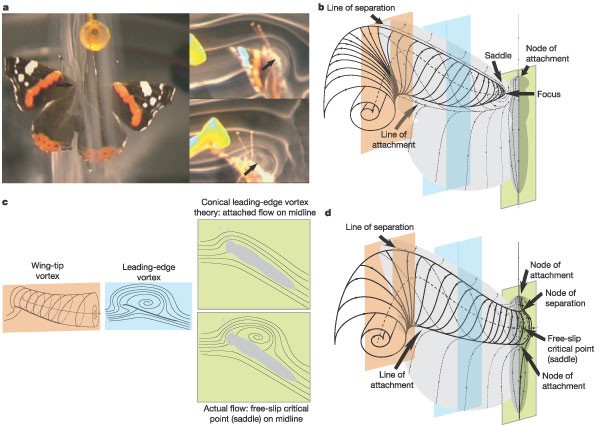 a

b Line of separation

Saddle

Node of attachment

Focus

Line of attachment

c

Wing-tip vortex

Leading-edge vortex

Conical leading-edge vortex theory: attached flow on midline

Actual flow: free-slip critical point (saddle) on midline

d

Line of separation

Node of attachment

Node of separation

Free-slip critical point (saddle)

Node of attachment

Line of attachment