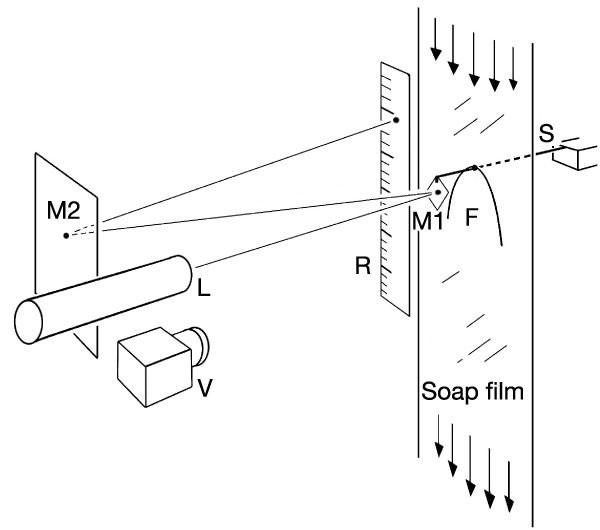 S
M2
M1
F
R
L
V
Soap film