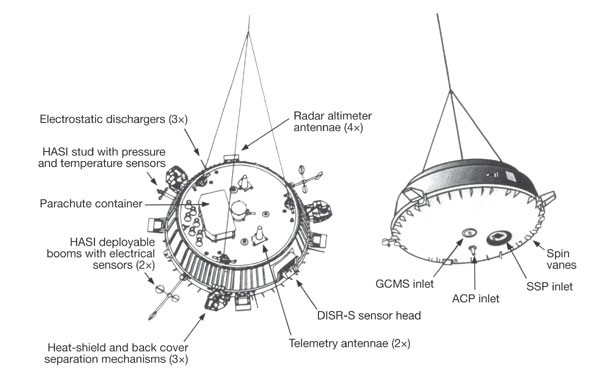 Electrostatic dischargers (3×)

Radar altimeter antennae (4×)

HASI stud with pressure and temperature sensors

Parachute container

HASI deployable booms with electrical sensors (2×)

Heat-shield and back cover separation mechanisms (3×)

Telemetry antennae (2×)

DISR-S sensor head

GCMS inlet

ACP inlet

SSP inlet

Spin vanes