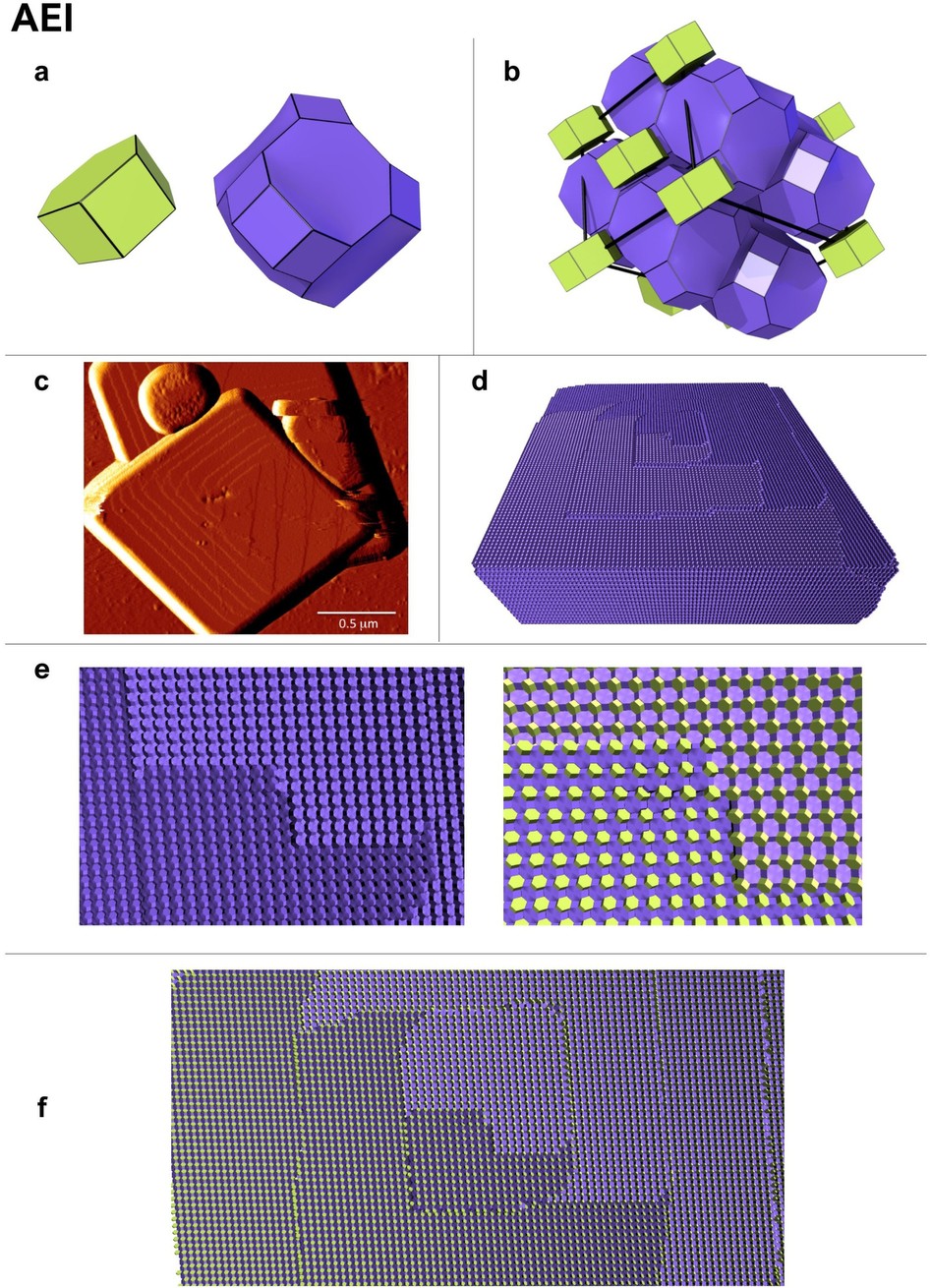 AEI

a

b

c

0.5 μm

d

e

f