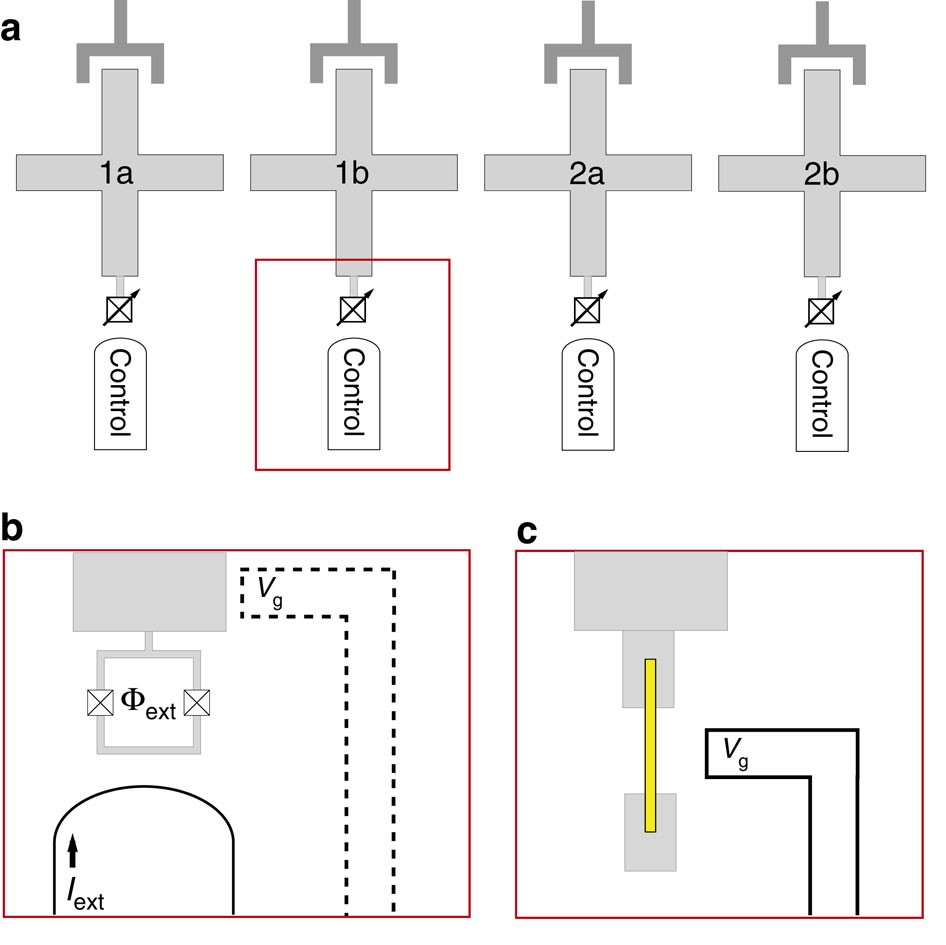 a

1a

1b

2a

2b

Control

Control

Control

Control

b

$V_g$

$\Phi_{ext}$

$I_{ext}$

c

$V_g$