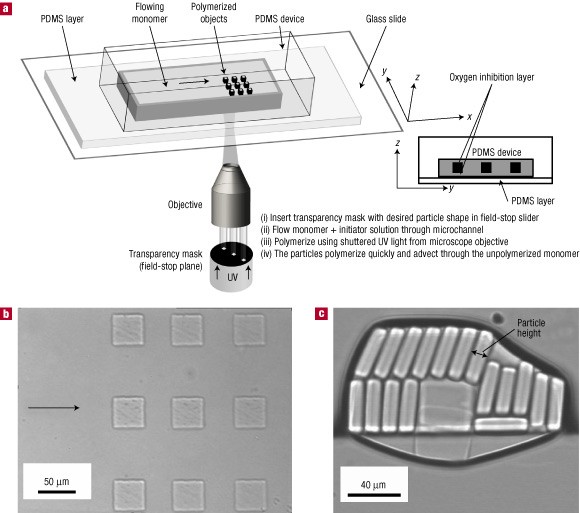 a

PDMS layer

Flowing monomer

Polymerized objects

PDMS device

Glass slide

y

z

x

Oxygen inhibition layer

z

PDMS device

y

PDMS layer

Objective

Transparency mask (field-stop plane)

UV

(i) Insert transparency mask with desired particle shape in field-stop slider
(ii) Flow monomer + initiator solution through microchannel
(iii) Polymerize using shuttered UV light from microscope objective
(iv) The particles polymerize quickly and advect through the unpolymerized monomer

b

50 μm

c

Particle height

40 μm