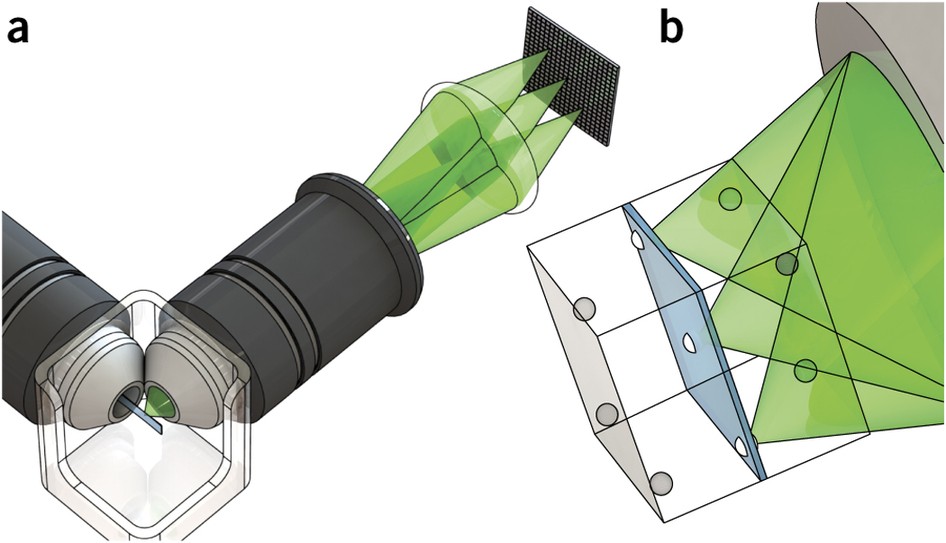 a

b