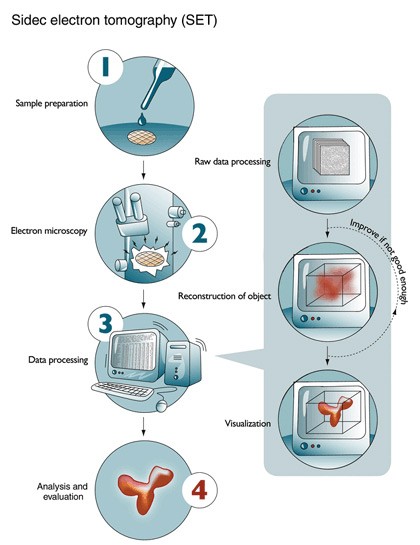 Sidec electron tomography (SET)

1

Sample preparation

Electron microscopy

2

3

Data processing

Analysis and evaluation

4

Raw data processing

Improve if not good enough

Reconstruction of object

Visualization