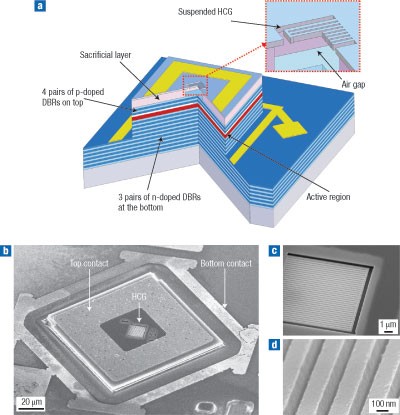 a

Suspended HCG

Sacrificial layer

4 pairs of p-doped DBRs on top

Air gap

3 pairs of n-doped DBRs at the bottom

Active region

b

Top contact

Bottom contact

HCG

20 μm

c

1 μm

d

100 nm