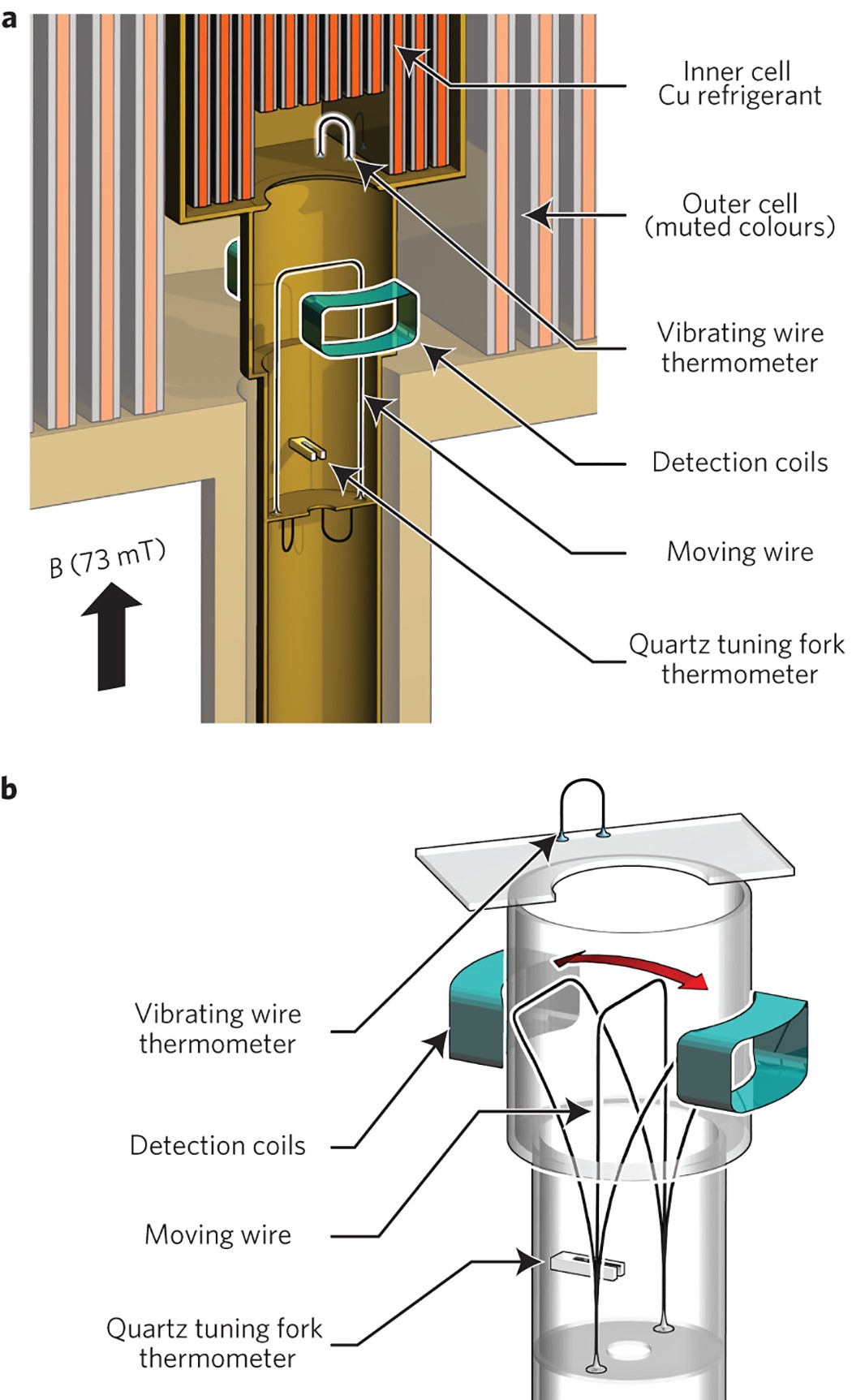 a

Inner cell
Cu refrigerant

Outer cell
(muted colours)

Vibrating wire
thermometer

Detection coils

Moving wire

Quartz tuning fork
thermometer

B (73 mT)

b

Vibrating wire
thermometer

Detection coils

Moving wire

Quartz tuning fork
thermometer