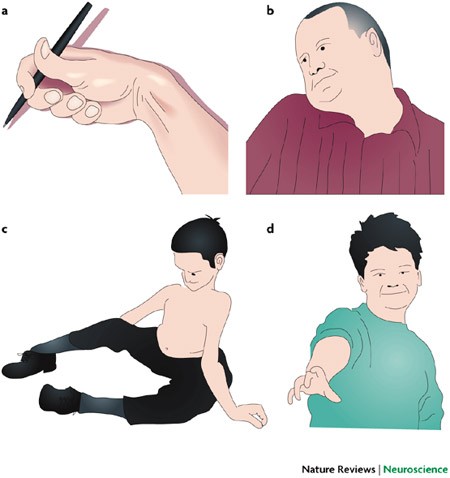 a

b

c

d

Nature Reviews | Neuroscience