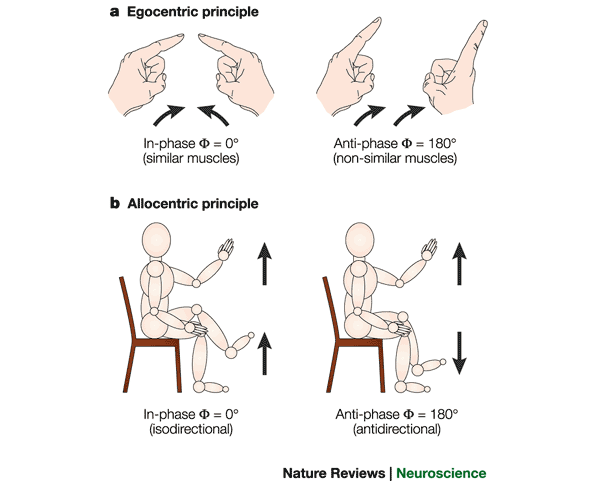 a Egocentric principle

In-phase $\Phi = 0°$
(similar muscles)

Anti-phase $\Phi = 180°$
(non-similar muscles)

b Allocentric principle

In-phase $\Phi = 0°$
(isodirectional)

Anti-phase $\Phi = 180°$
(antidirectional)

Nature Reviews | Neuroscience