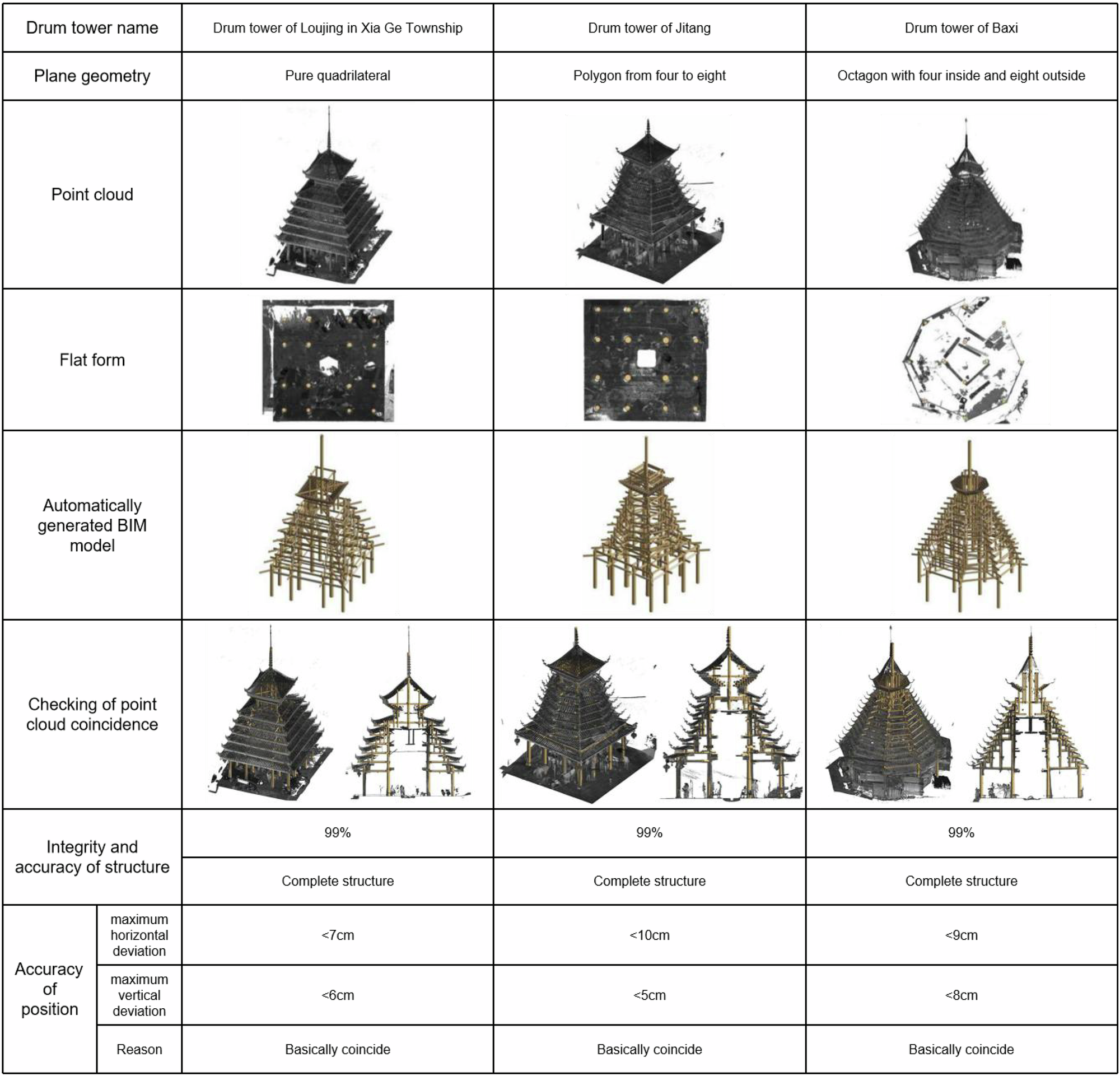 | Drum tower name | | Drum tower of Loujing in Xia Ge Township | Drum tower of Jitang | Drum tower of Baxi |
|---|---|---|---|---|
| Plane geometry | | Pure quadrilateral | Polygon from four to eight | Octagon with four inside and eight outside |
| Point cloud | | | | |
| Flat form | | | | |
| Automatically generated BIM model | | | | |
| Checking of point cloud coincidence | | | | |
| Integrity and accuracy of structure | | 99% | 99% | 99% |
| | | Complete structure | Complete structure | Complete structure |
| Accuracy of position | maximum horizontal deviation | <7cm | <10cm | <9cm |
| | maximum vertical deviation | <6cm | <5cm | <8cm |
| | Reason | Basically coincide | Basically coincide | Basically coincide |