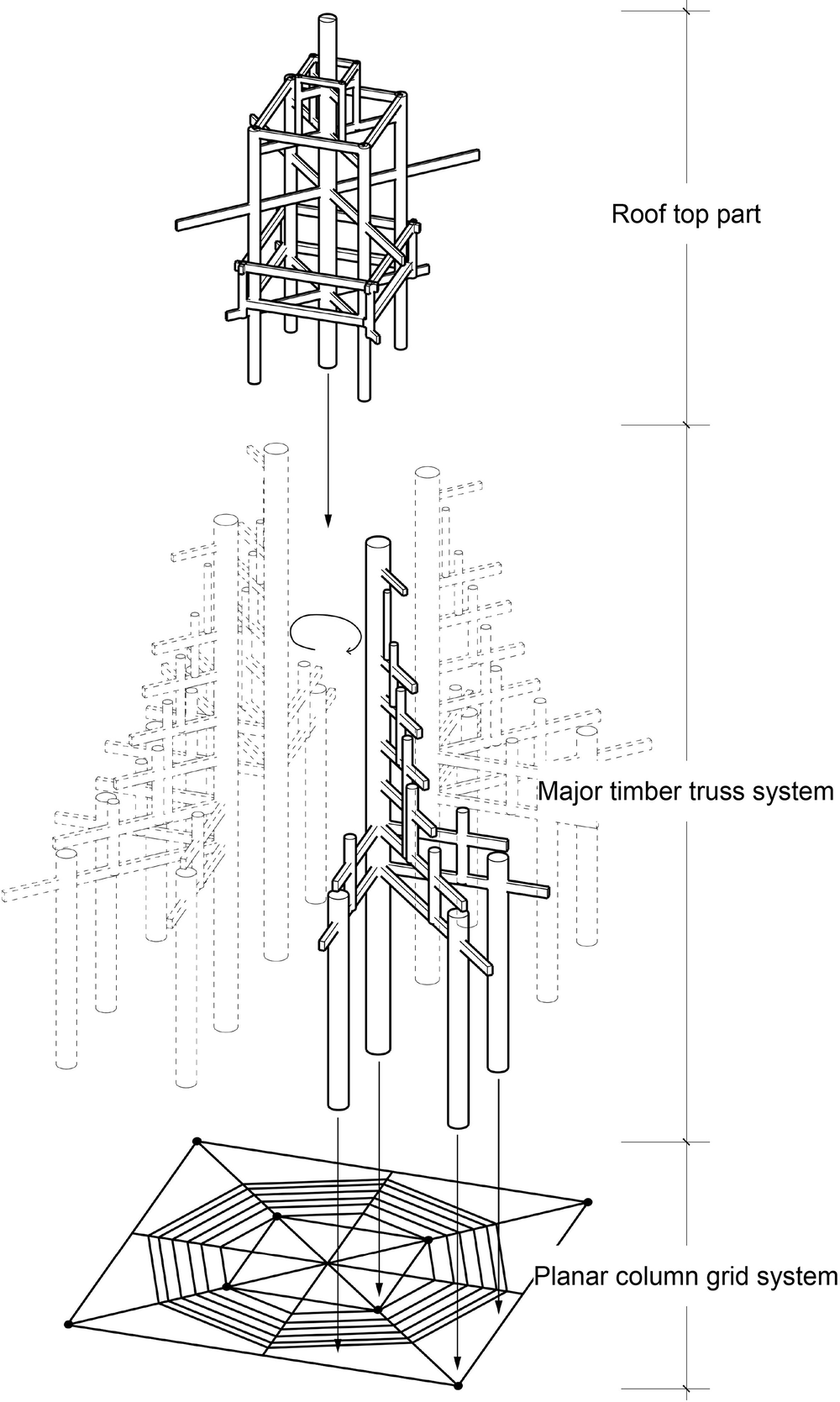 Roof top part

Major timber truss system

Planar column grid system