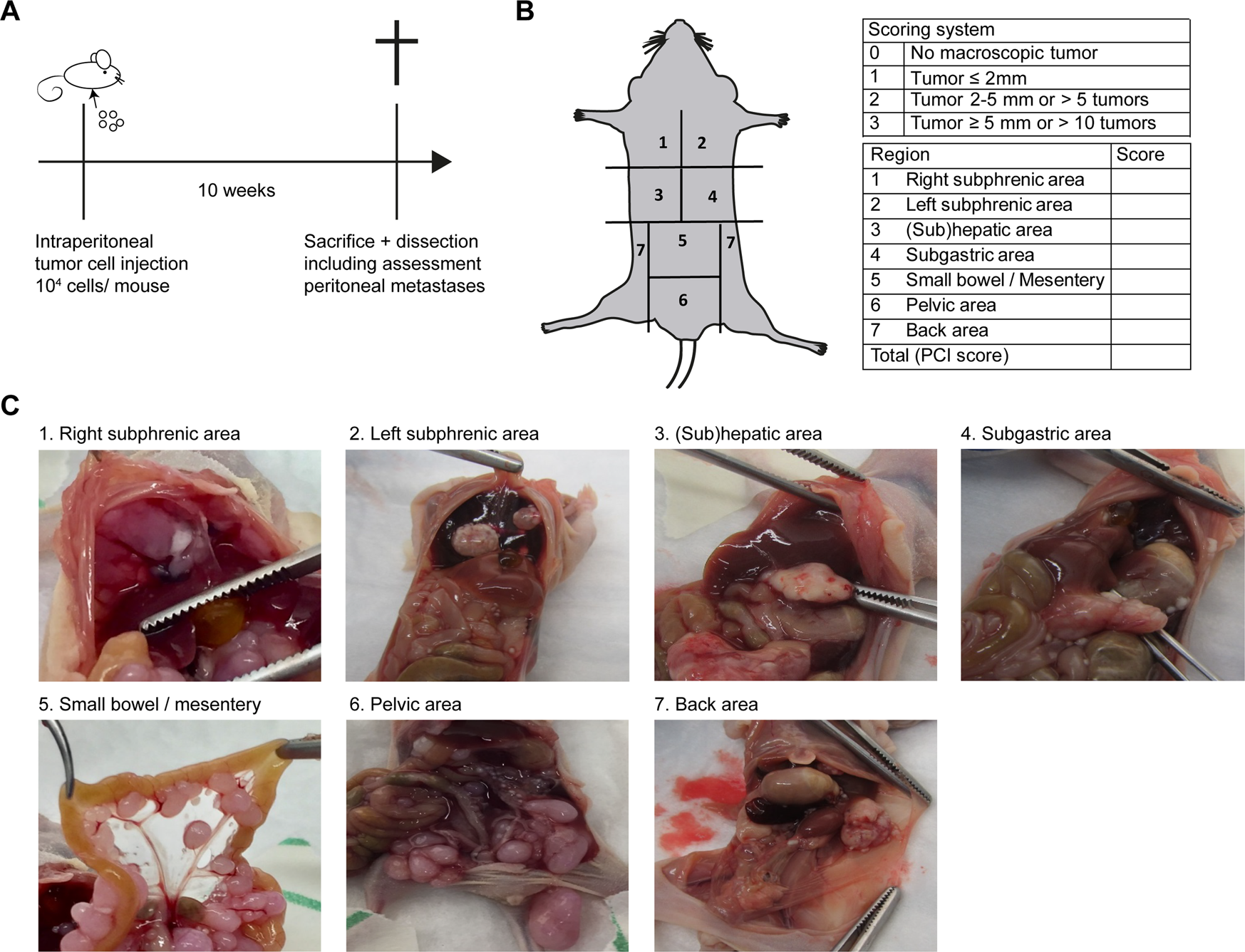 A

10 weeks

Intraperitoneal tumor cell injection $10^4$ cells/ mouse

Sacrifice + dissection including assessment peritoneal metastases

B

1 2
3 4
7 5 7
6

| Scoring system | |
|---|---|
| 0 | No macroscopic tumor |
| 1 | Tumor ≤ 2mm |
| 2 | Tumor 2-5 mm or > 5 tumors |
| 3 | Tumor ≥ 5 mm or > 10 tumors |

| Region | Score |
|---|---|
| 1 Right subphrenic area | |
| 2 Left subphrenic area | |
| 3 (Sub)hepatic area | |
| 4 Subgastric area | |
| 5 Small bowel / Mesentery | |
| 6 Pelvic area | |
| 7 Back area | |
| Total (PCI score) | |

C

1. Right subphrenic area

2. Left subphrenic area

3. (Sub)hepatic area

4. Subgastric area

5. Small bowel / mesentery

6. Pelvic area

7. Back area