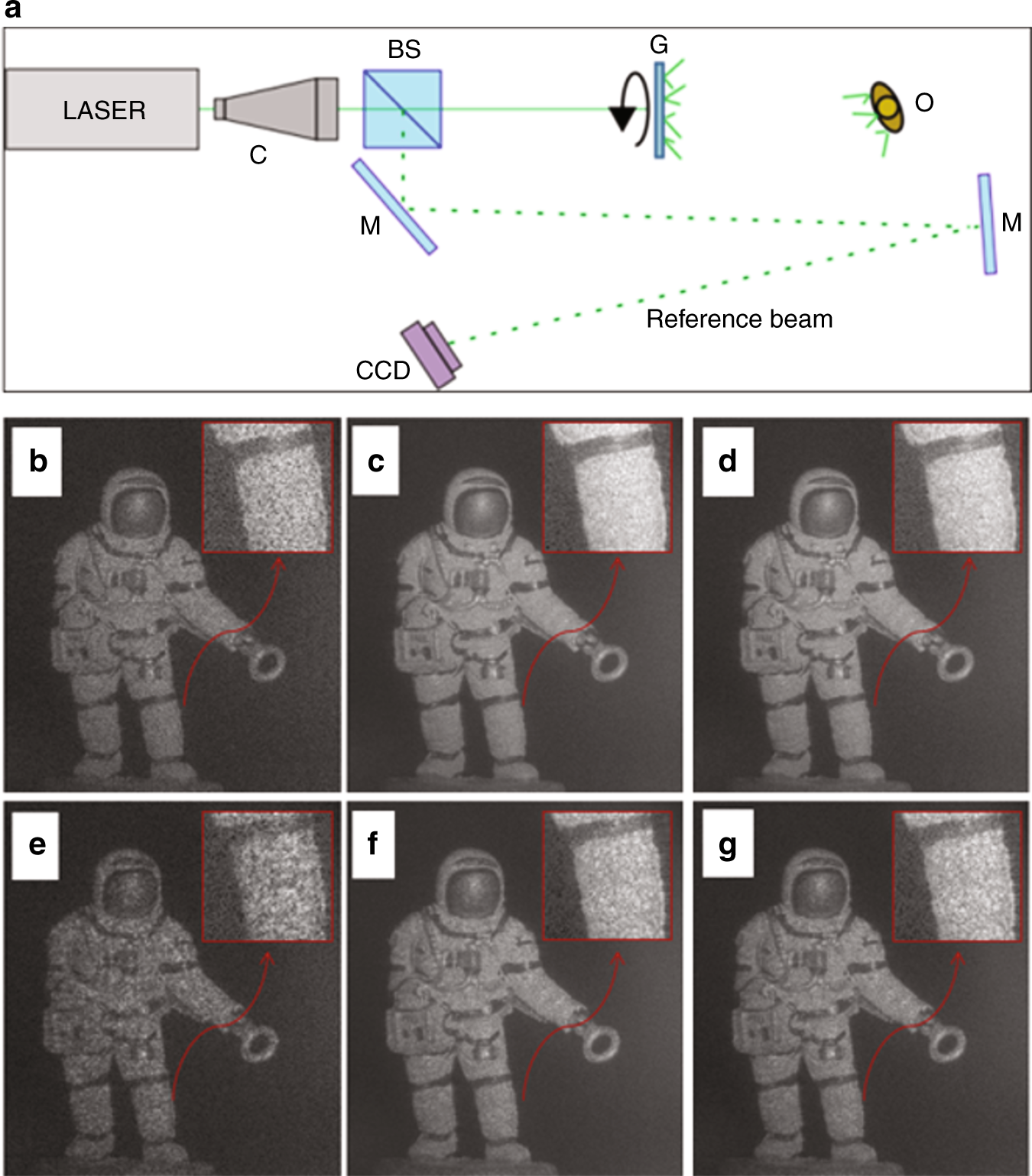 a

LASER

C

BS

G

O

M

M

Reference beam

CCD

b

c

d

e

f

g