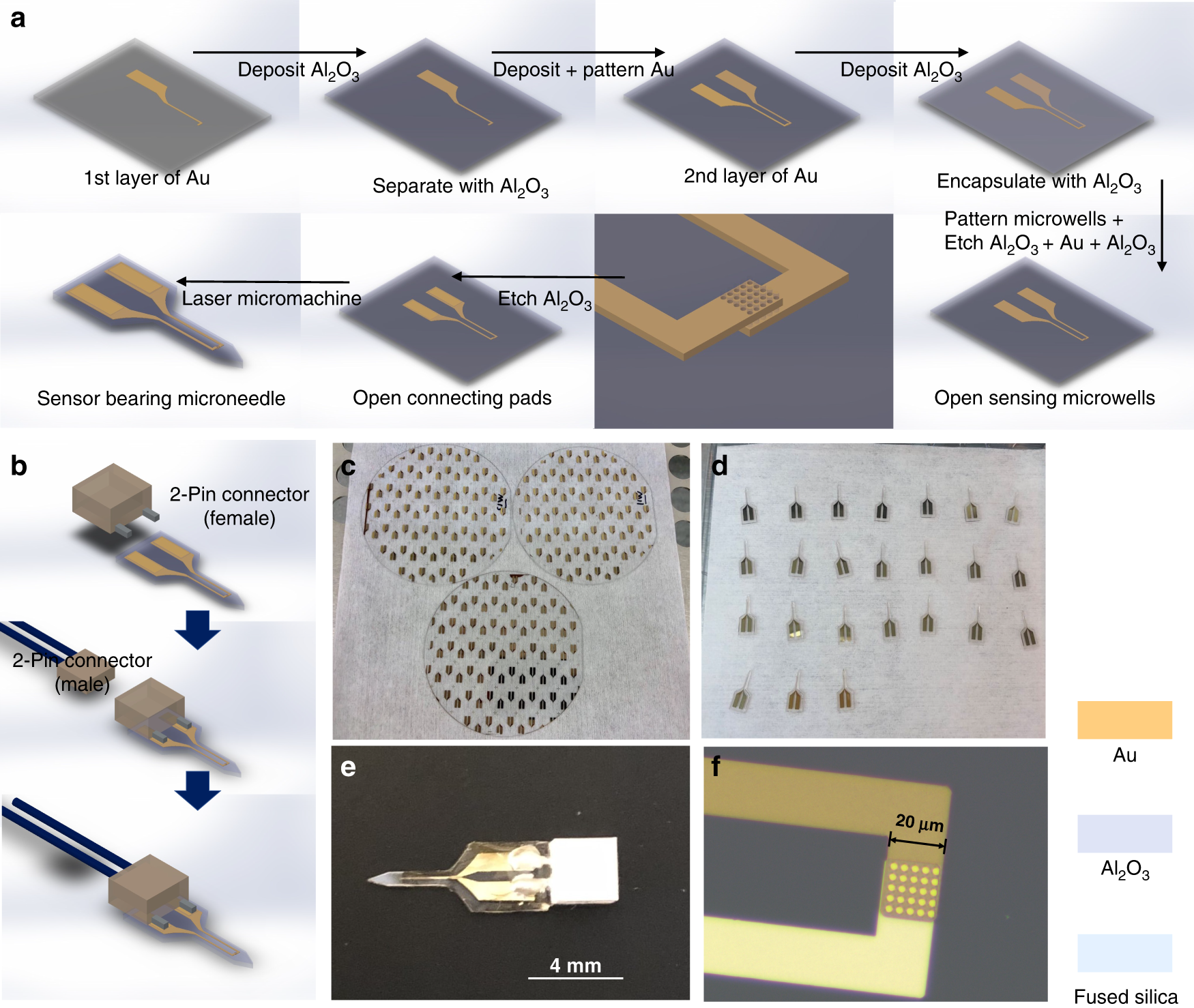 a

Deposit $Al_2O_3$

Deposit + pattern Au

Deposit $Al_2O_3$

1st layer of Au

Separate with $Al_2O_3$

2nd layer of Au

Encapsulate with $Al_2O_3$

Pattern microwells + Etch $Al_2O_3$ + Au + $Al_2O_3$

Laser micromachine

Etch $Al_2O_3$

Sensor bearing microneedle

Open connecting pads

Open sensing microwells

b

2-Pin connector (female)

2-Pin connector (male)

c

d

e

4 mm

f

20 μm

Au

$Al_2O_3$

Fused silica