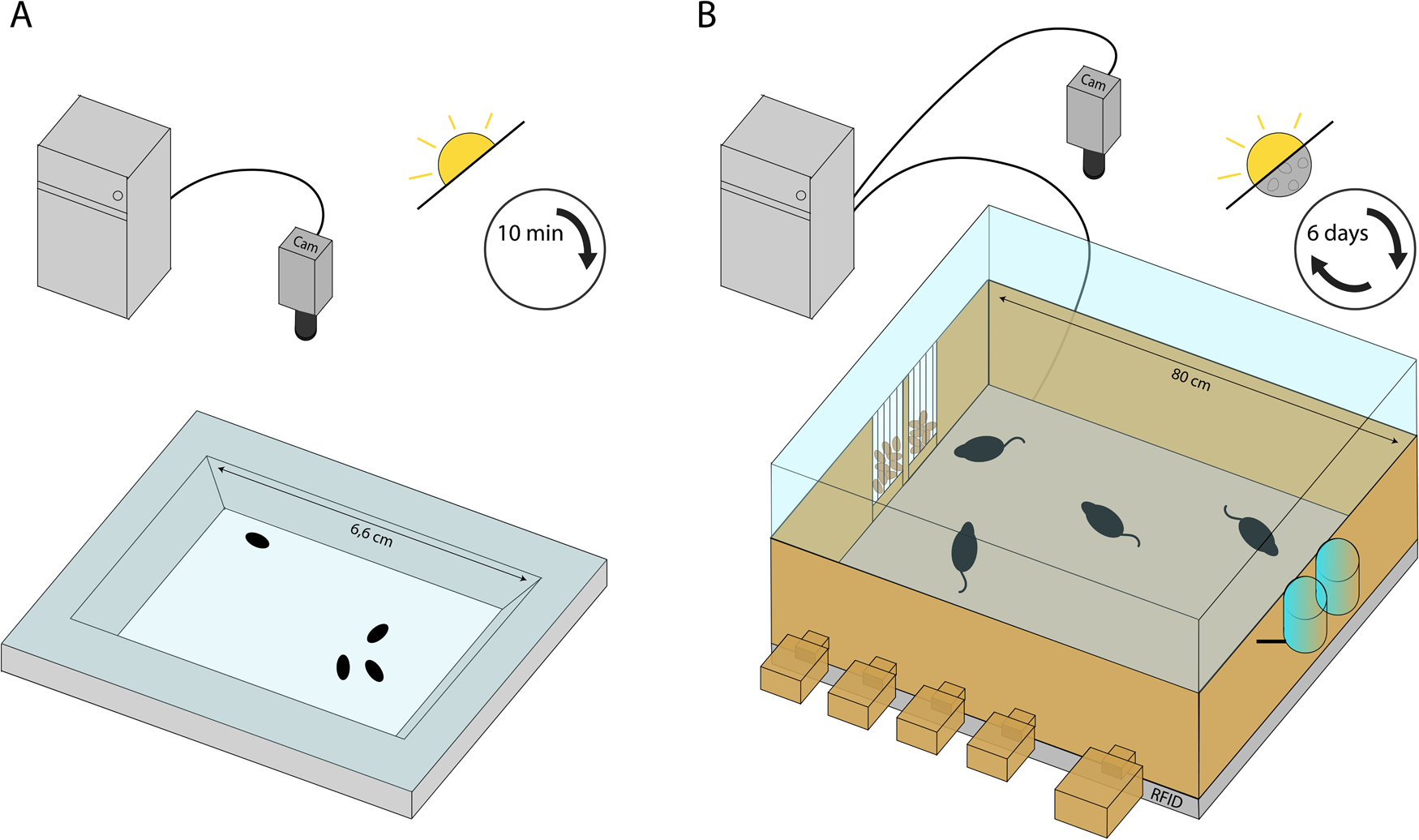 A

Cam

10 min

6,6 cm

B

Cam

6 days

80 cm

RFID