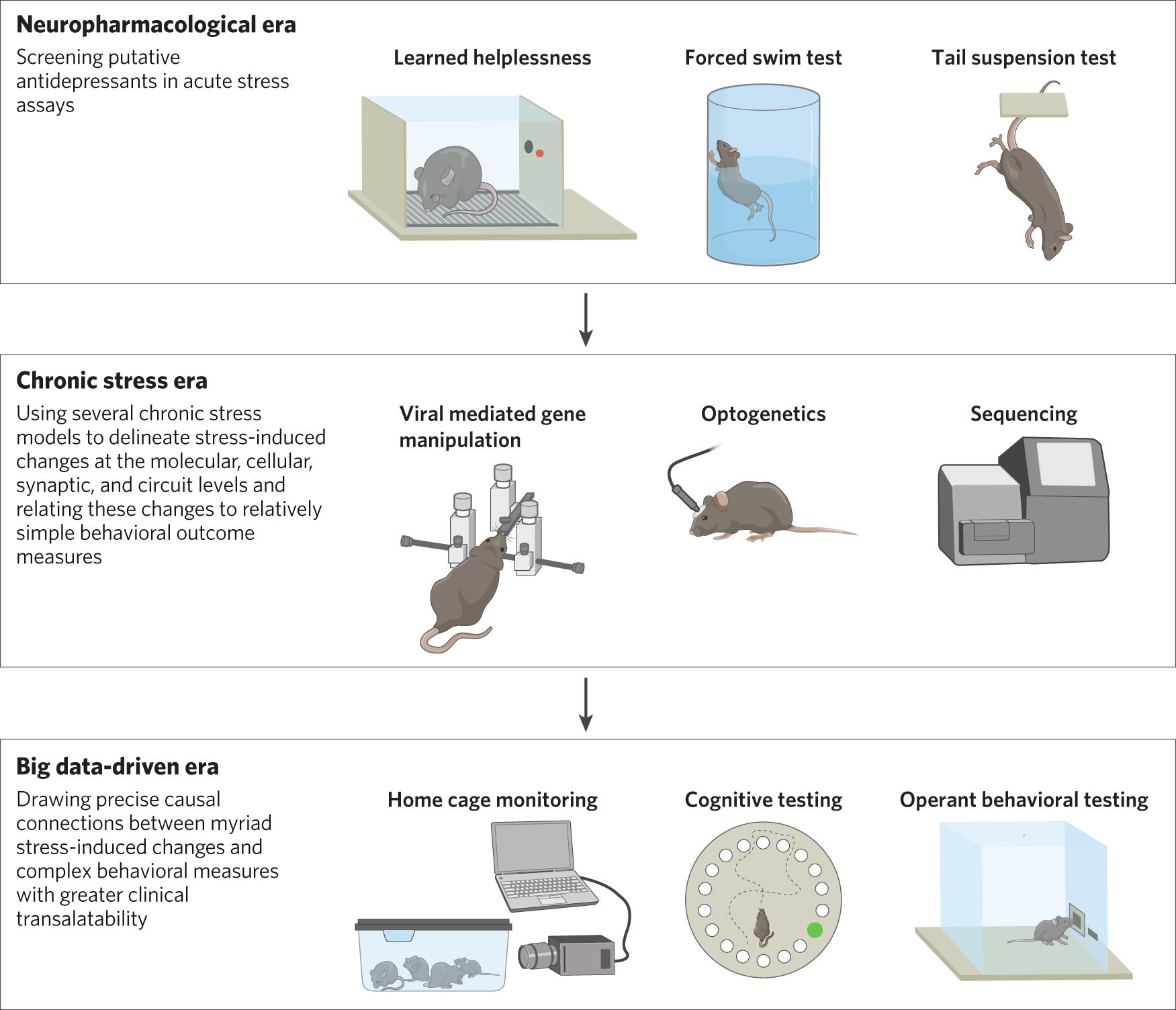 Neuropharmacological era

Screening putative antidepressants in acute stress assays

Learned helplessness

Forced swim test

Tail suspension test

Chronic stress era

Using several chronic stress models to delineate stress-induced changes at the molecular, cellular, synaptic, and circuit levels and relating these changes to relatively simple behavioral outcome measures

Viral mediated gene manipulation

Optogenetics

Sequencing

Big data-driven era

Drawing precise causal connections between myriad stress-induced changes and complex behavioral measures with greater clinical transalatability

Home cage monitoring

Cognitive testing

Operant behavioral testing