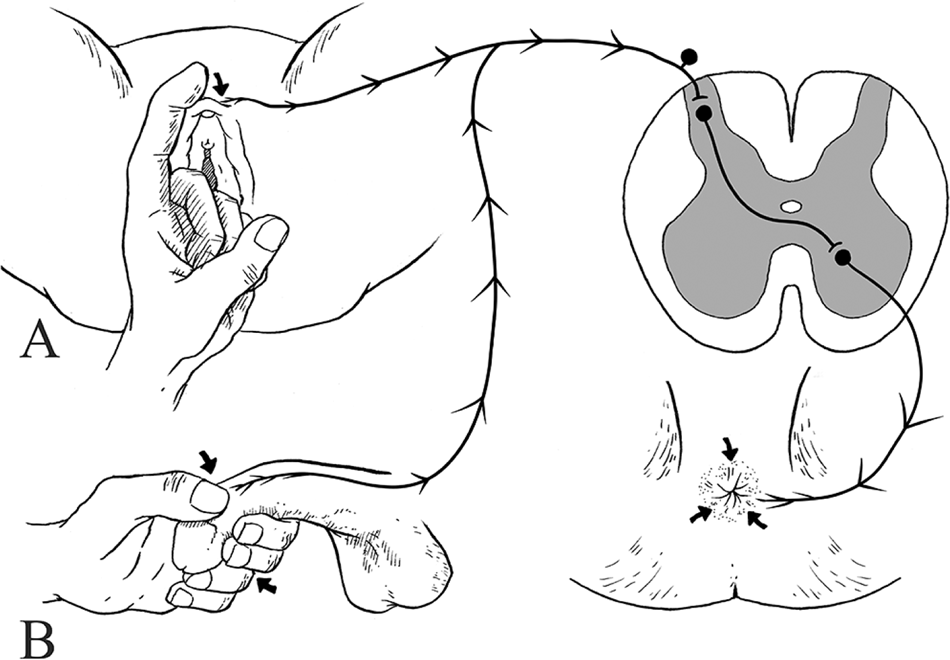 A

B