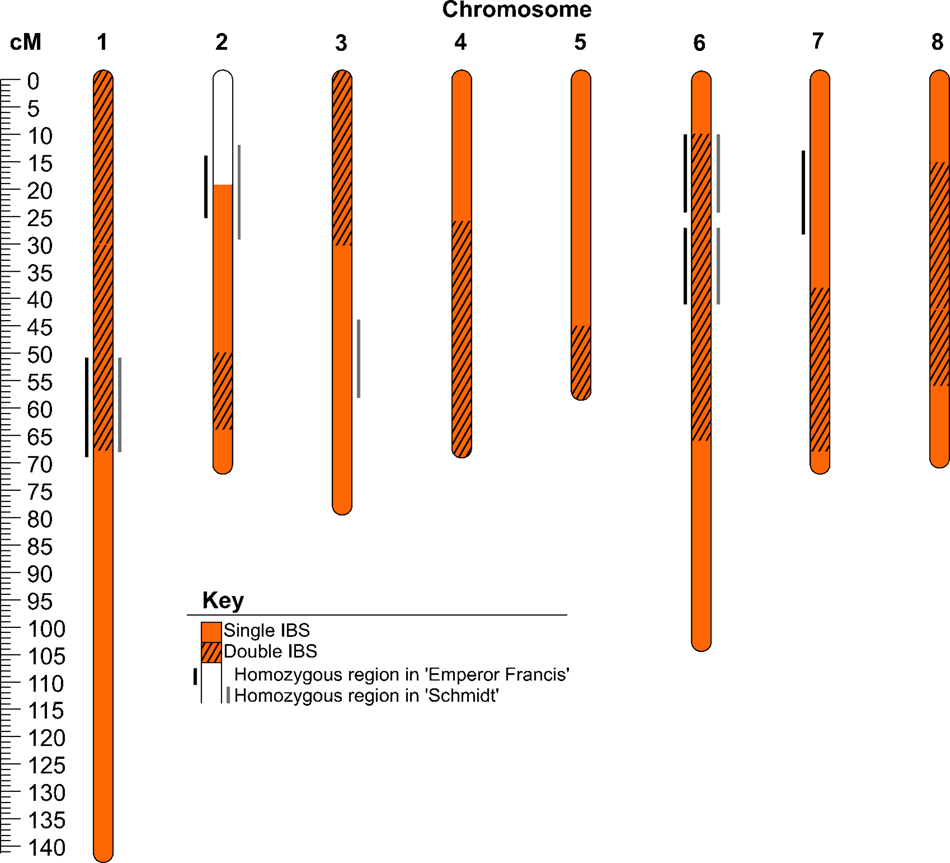 Chromosome

cM

1 2 3 4 5 6 7 8

0
5
10
15
20
25
30
35
40
45
50
55
60
65
70
75
80
85
90
95
100
105
110
115
120
125
130
135
140

Key

Single IBS
Double IBS
Homozygous region in 'Emperor Francis'
Homozygous region in 'Schmidt'