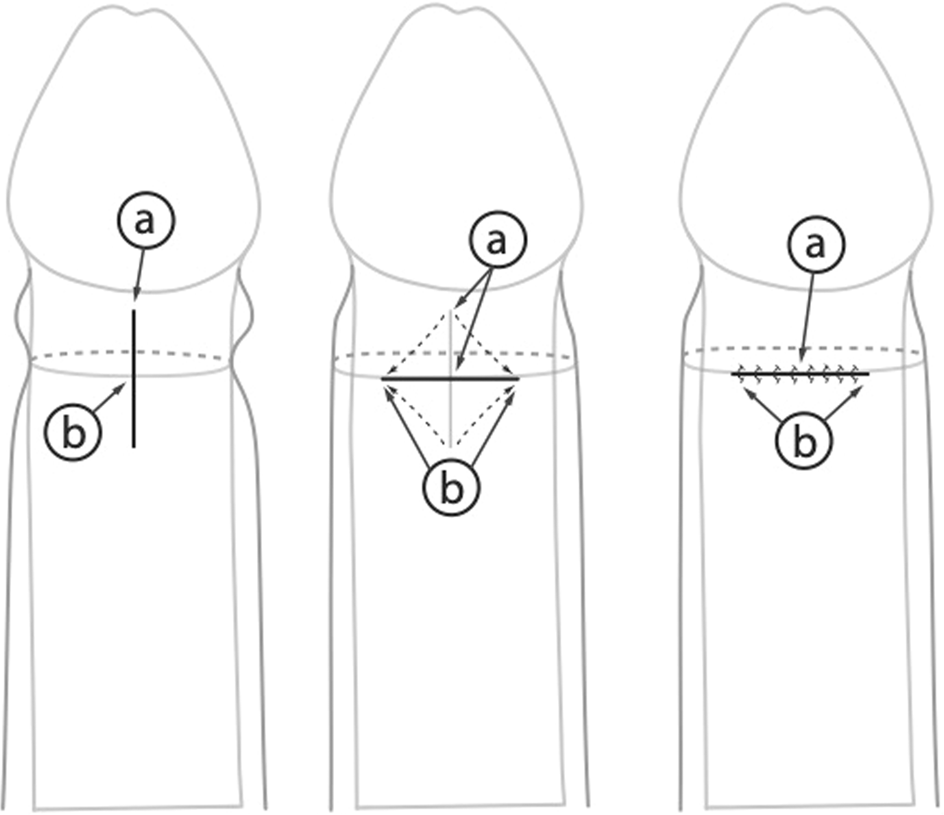 a
b
a
b
a
b