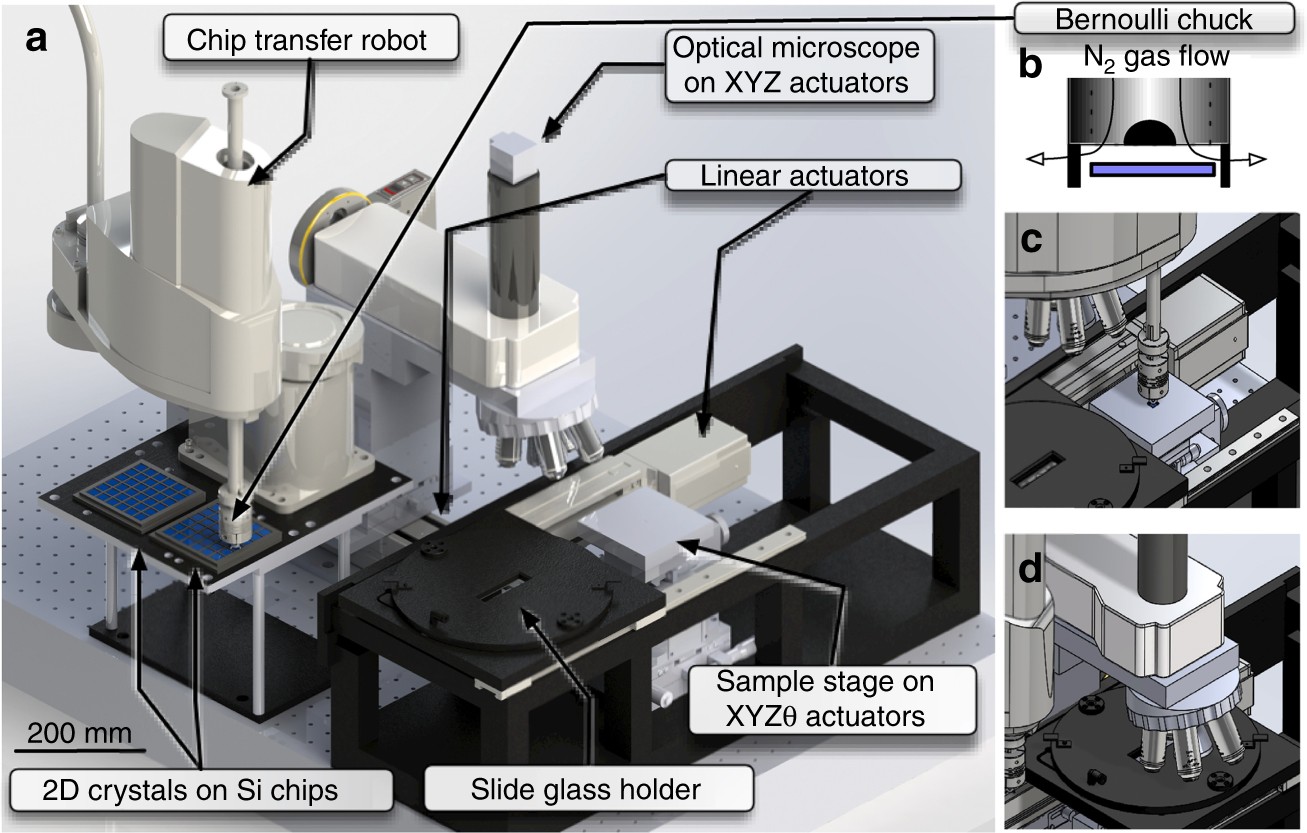 a

Chip transfer robot

Optical microscope on XYZ actuators

Bernoulli chuck

b

$N_2$ gas flow

Linear actuators

c

d

Sample stage on XYZθ actuators

200 mm

2D crystals on Si chips

Slide glass holder