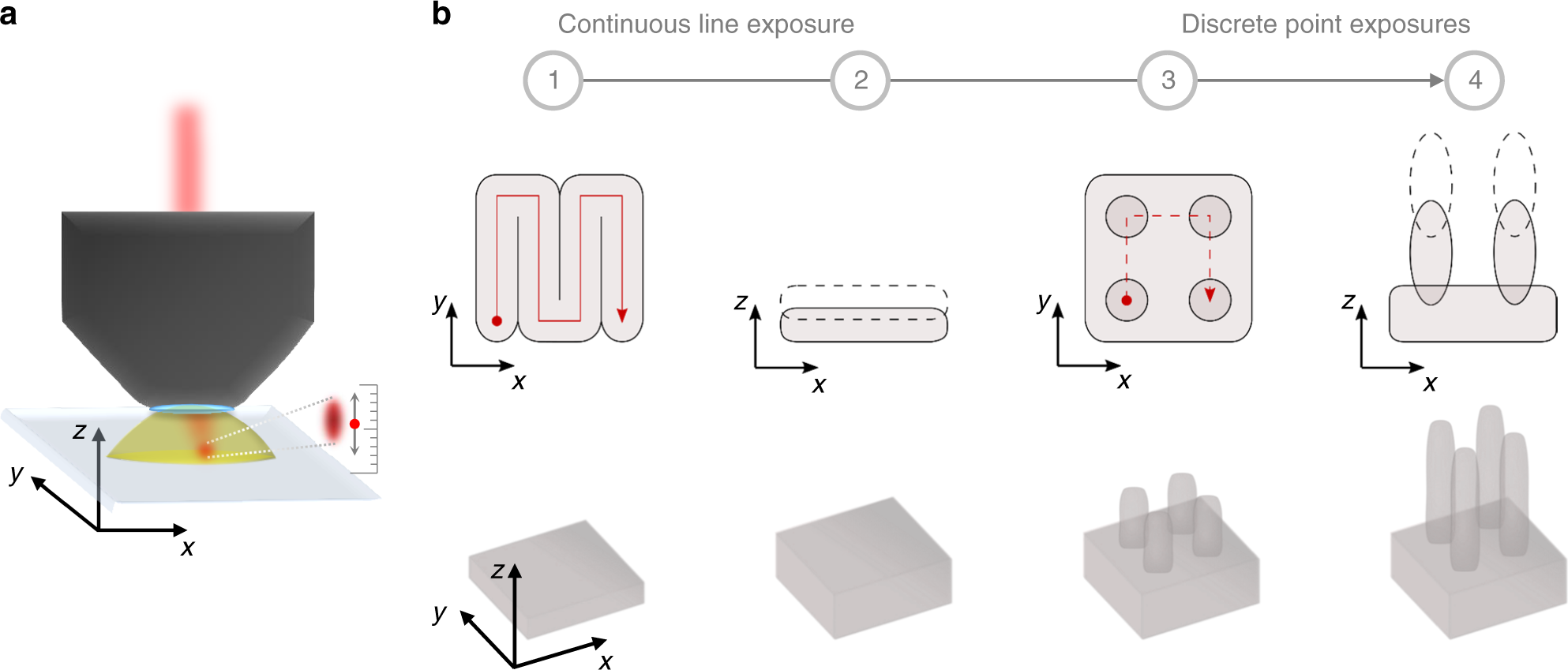 a

z
y
x

b

Continuous line exposure

Discrete point exposures

1
2
3
4

y
x

z
x

y
x

z
x

z
y
x