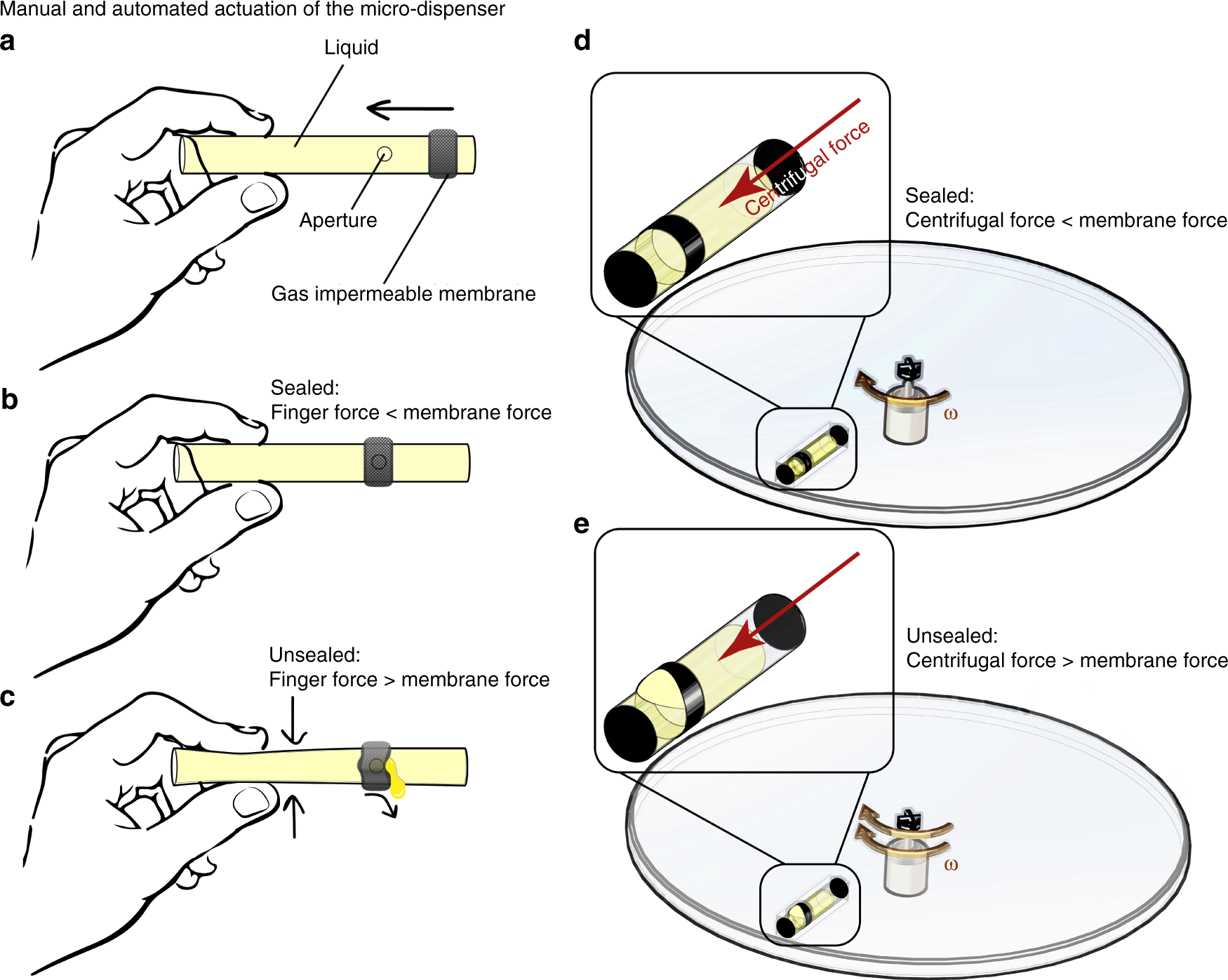 Manual and automated actuation of the micro-dispenser

a

Liquid

Aperture

Gas impermeable membrane

b

Sealed:
Finger force < membrane force

c

Unsealed:
Finger force > membrane force

d

Centrifugal force

Sealed:
Centrifugal force < membrane force

ω

e

Unsealed:
Centrifugal force > membrane force

ω