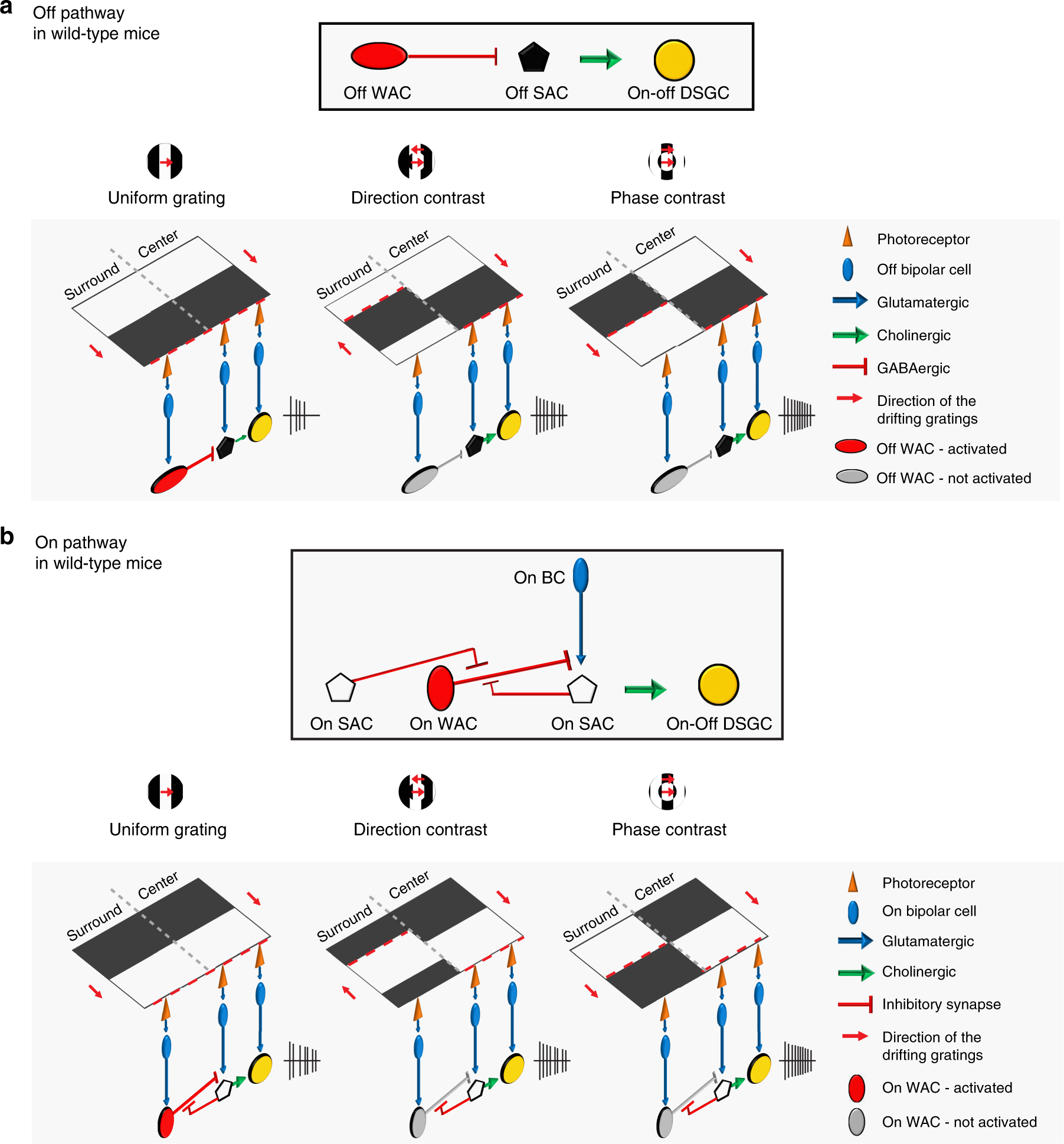 a

Off pathway
in wild-type mice

Off WAC Off SAC On-off DSGC

Uniform grating

Direction contrast

Phase contrast

Surround Center

Surround Center

Surround Center

Photoreceptor
Off bipolar cell
Glutamatergic
Cholinergic
GABAergic
Direction of the drifting gratings
Off WAC - activated
Off WAC - not activated

b

On pathway
in wild-type mice

On BC

On SAC On WAC On SAC On-Off DSGC

Uniform grating

Direction contrast

Phase contrast

Surround Center

Surround Center

Surround Center

Photoreceptor
On bipolar cell
Glutamatergic
Cholinergic
Inhibitory synapse
Direction of the drifting gratings
On WAC - activated
On WAC - not activated