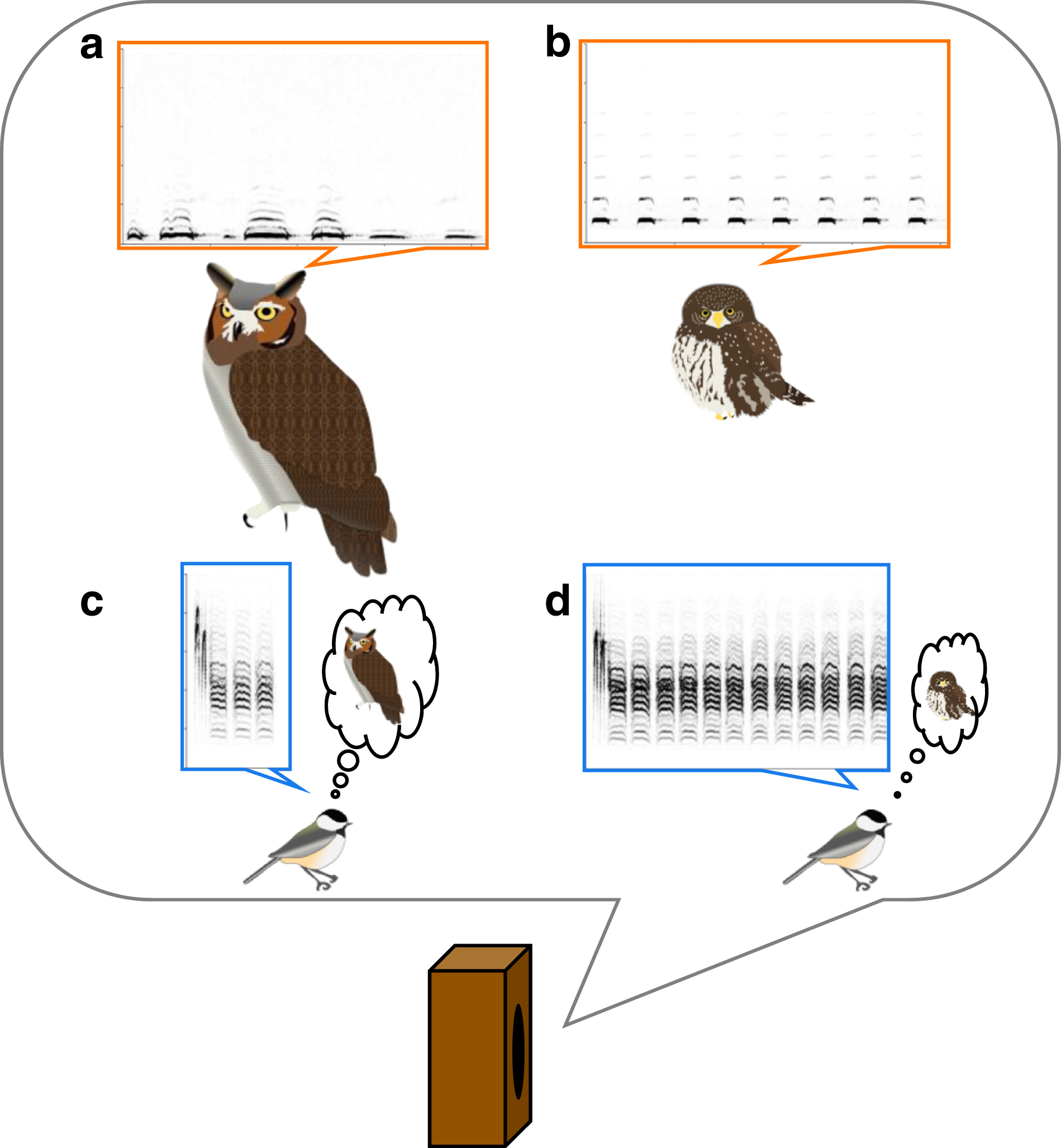 a
b
c
d