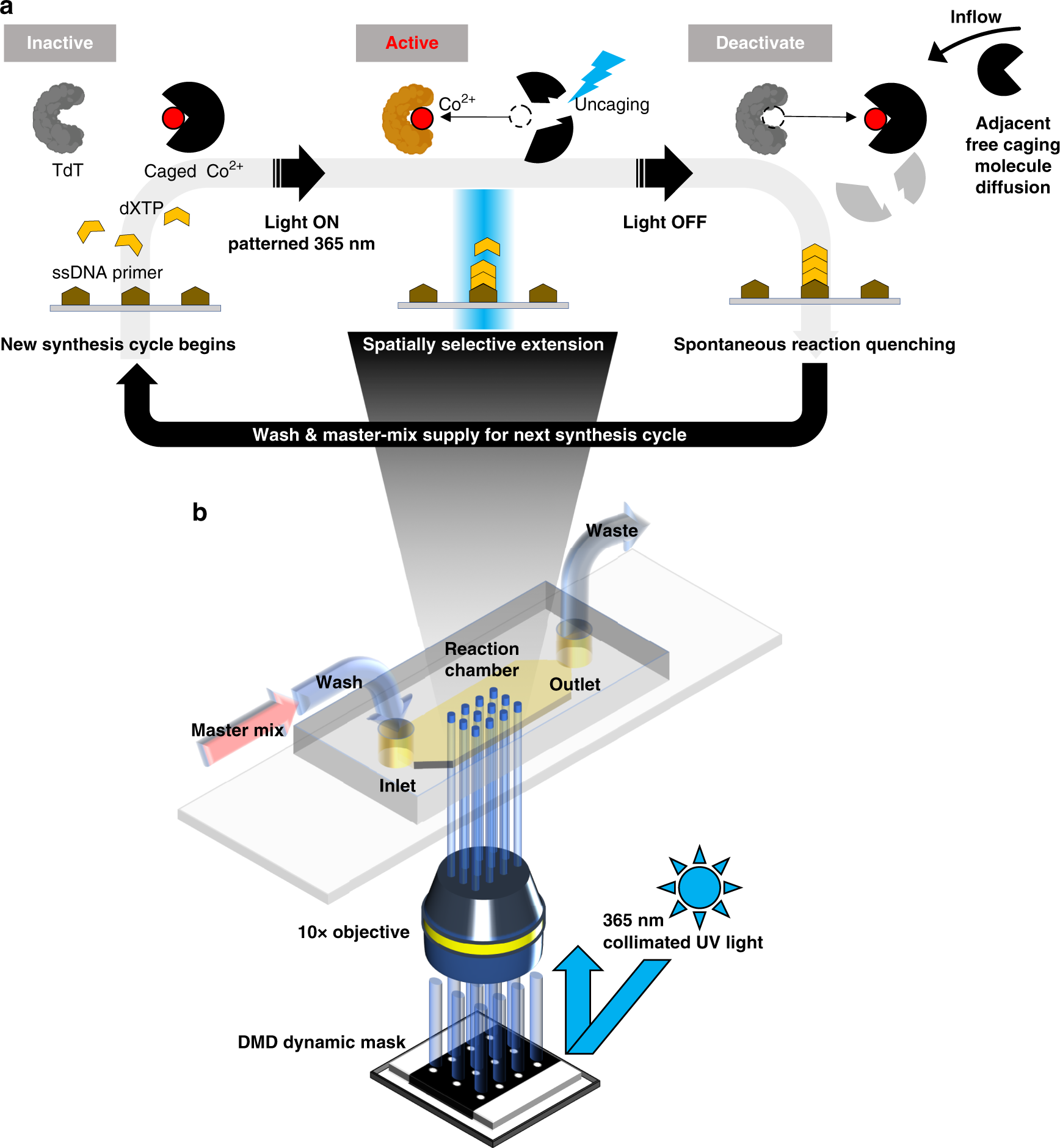 a

Inactive

Active

Deactivate

Inflow

TdT

Caged $Co^{2+}$

$Co^{2+}$

Uncaging

Adjacent free caging molecule diffusion

dXTP

ssDNA primer

Light ON patterned 365 nm

Light OFF

New synthesis cycle begins

Spatially selective extension

Spontaneous reaction quenching

Wash & master-mix supply for next synthesis cycle

b

Waste

Reaction chamber

Outlet

Wash

Master mix

Inlet

10× objective

365 nm collimated UV light

DMD dynamic mask