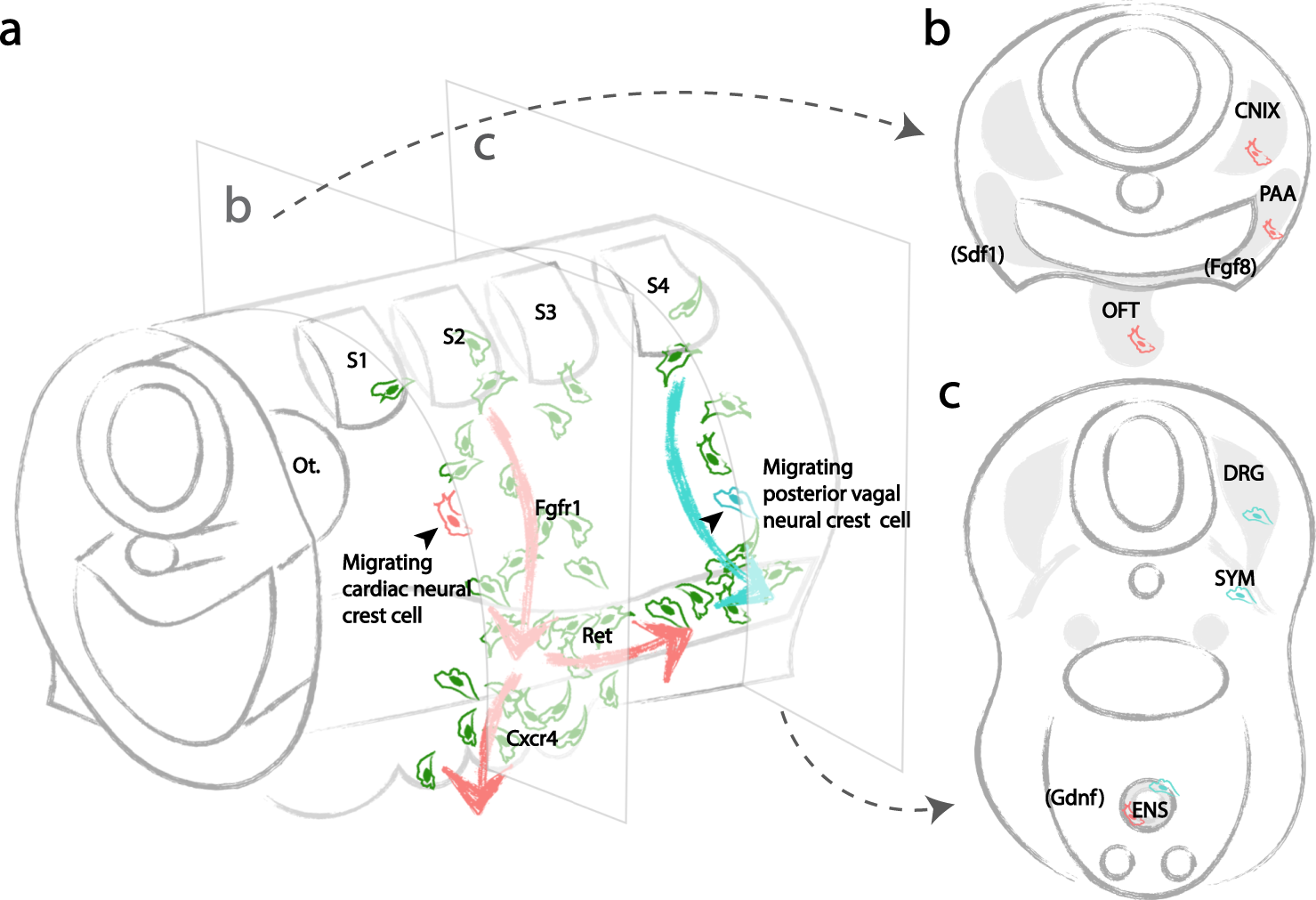 a

b

c

S1

S2

S3

S4

Ot.

Fgfr1

Migrating cardiac neural crest cell

Migrating posterior vagal neural crest cell

Ret

Cxcr4

b

CNIX

PAA

(Sdf1)

(Fgf8)

OFT

c

DRG

SYM

(Gdnf)

ENS