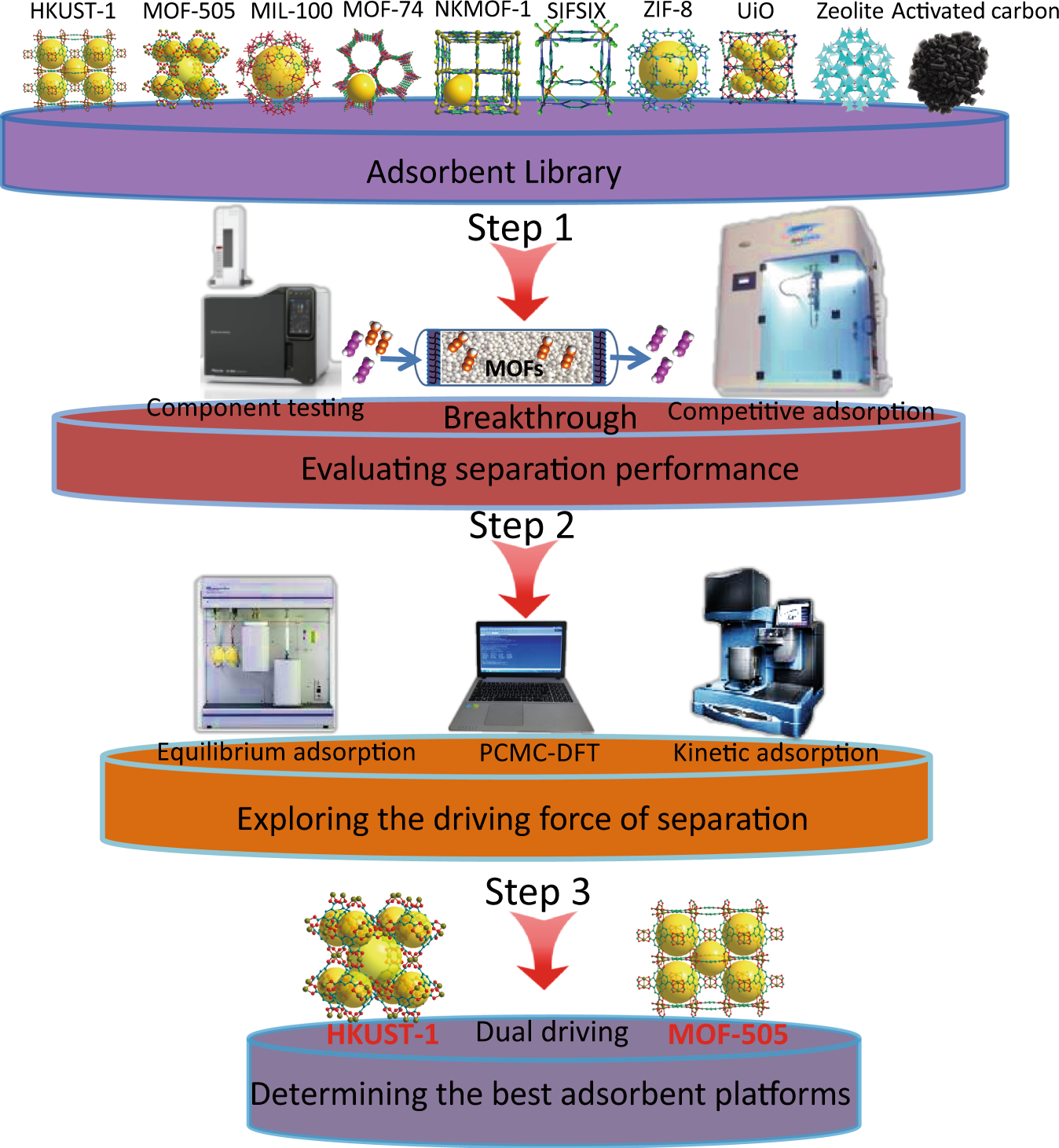 HKUST-1 MOF-505 MIL-100 MOF-74 NKMOF-1 SIFSIX ZIF-8 UiO Zeolite Activated carbon

Adsorbent Library

Step 1

MOFs

Component testing Breakthrough Competitive adsorption

Evaluating separation performance

Step 2

Equilibrium adsorption PCMC-DFT Kinetic adsorption

Exploring the driving force of separation

Step 3

HKUST-1 Dual driving MOF-505

Determining the best adsorbent platforms