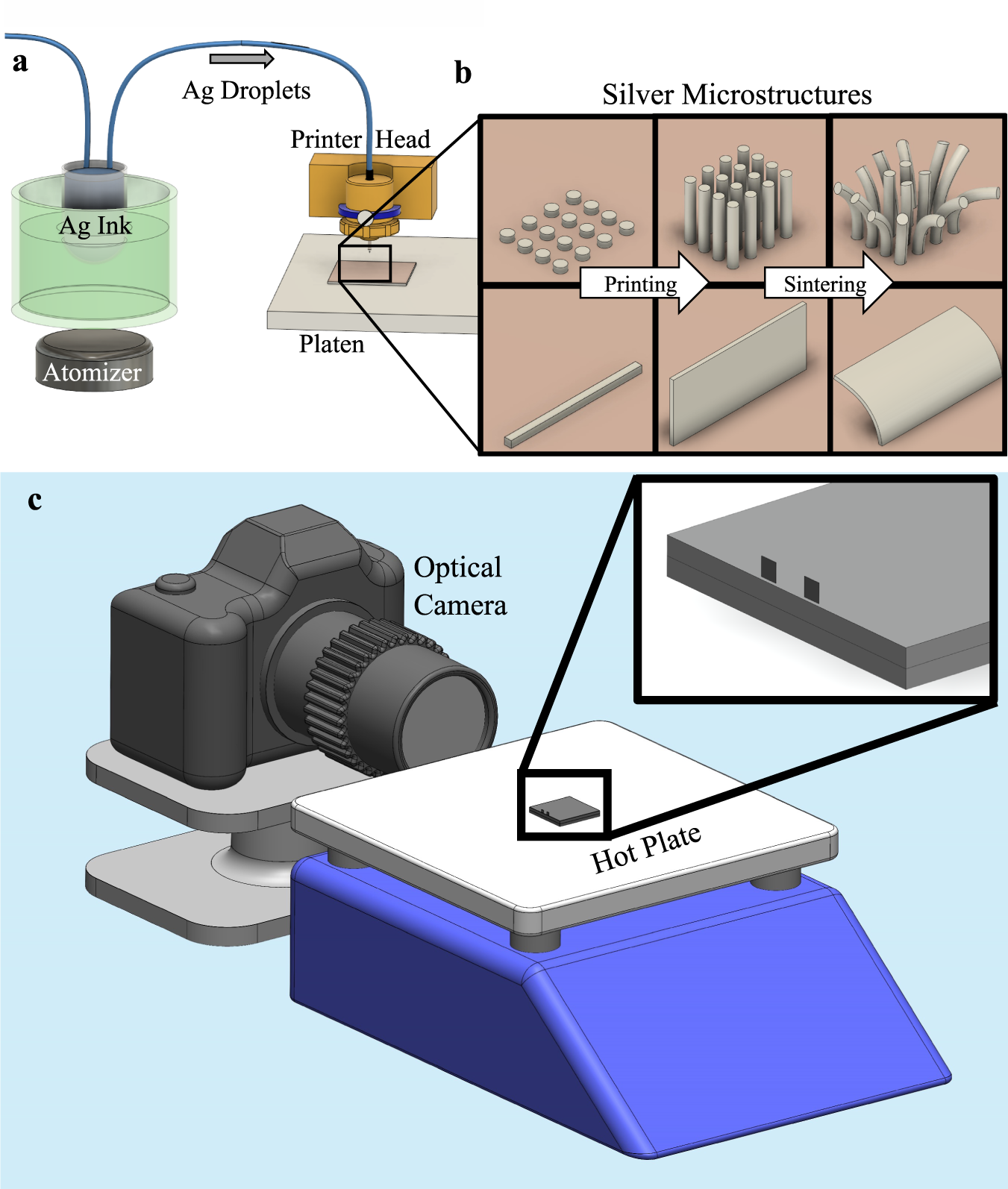 a

Ag Droplets

Printer Head

Ag Ink

Platen

Atomizer

b

Silver Microstructures

Printing

Sintering

c

Optical Camera

Hot Plate