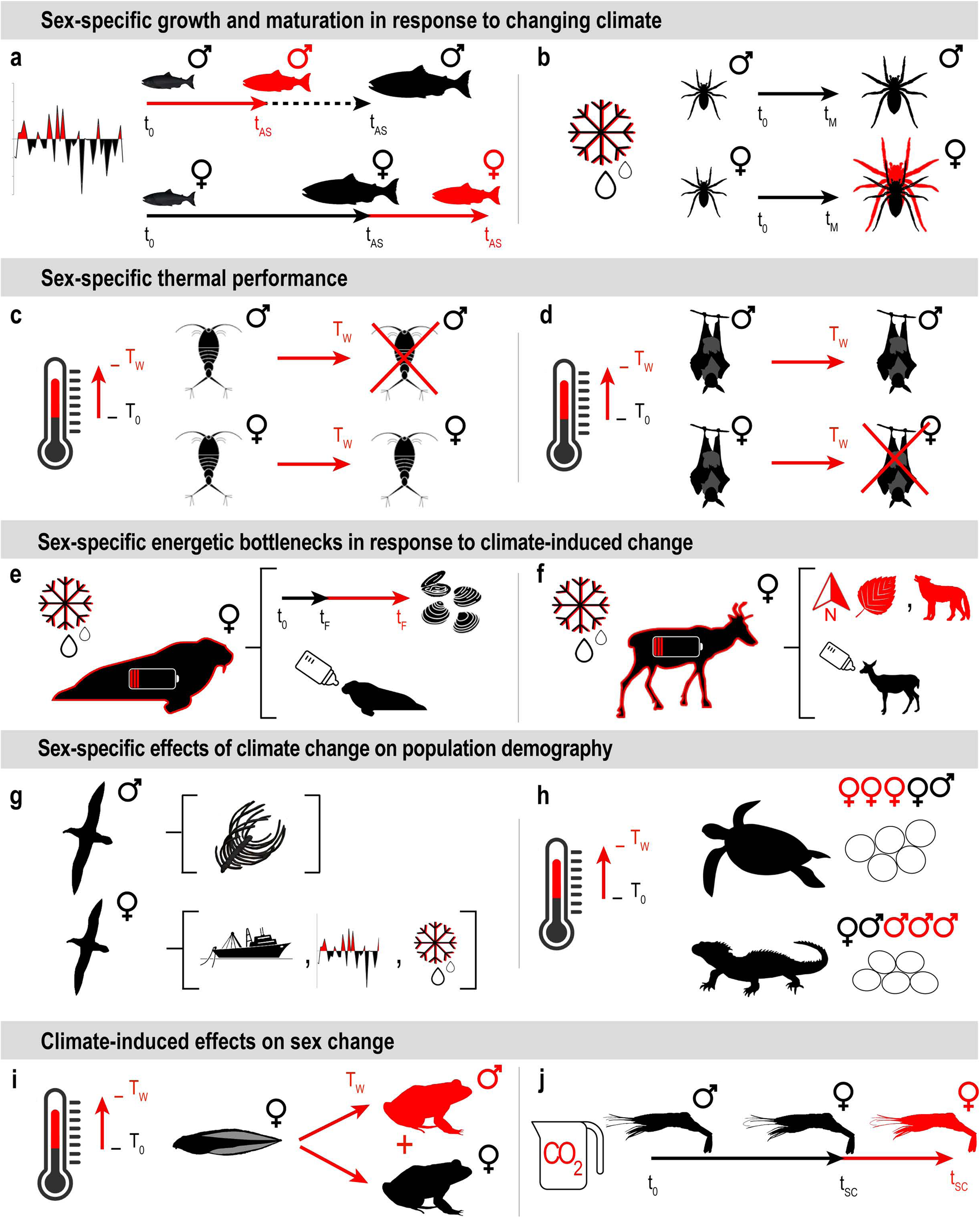 Sex-specific growth and maturation in response to changing climate

a

♂ ♂ ♂

$t_0$ $t_{AS}$ $t_{AS}$

♀ ♀ ♀

$t_0$ $t_{AS}$ $t_{AS}$

b

♂ ♂

$t_0$ $t_M$

♀ ♀

$t_0$ $t_M$

Sex-specific thermal performance

c

$T_W$

$T_0$

♂ $T_W$ ♂

♀ $T_W$ ♀

d

$T_W$

$T_0$

♂ $T_W$ ♂

♀ $T_W$ ♀

Sex-specific energetic bottlenecks in response to climate-induced change

e

♀

$t_0$ $t_F$ $t_F$

f

♀

N ,

Sex-specific effects of climate change on population demography

g

♂

♀

, ,

h

$T_W$

$T_0$

♀♀♀♀♂

♀♂♂♂♂

Climate-induced effects on sex change

i

$T_W$

$T_0$

♀

$T_W$ ♂

+

♀

j

$CO_2$

♂ ♀ ♀

$t_0$ $t_{SC}$ $t_{SC}$