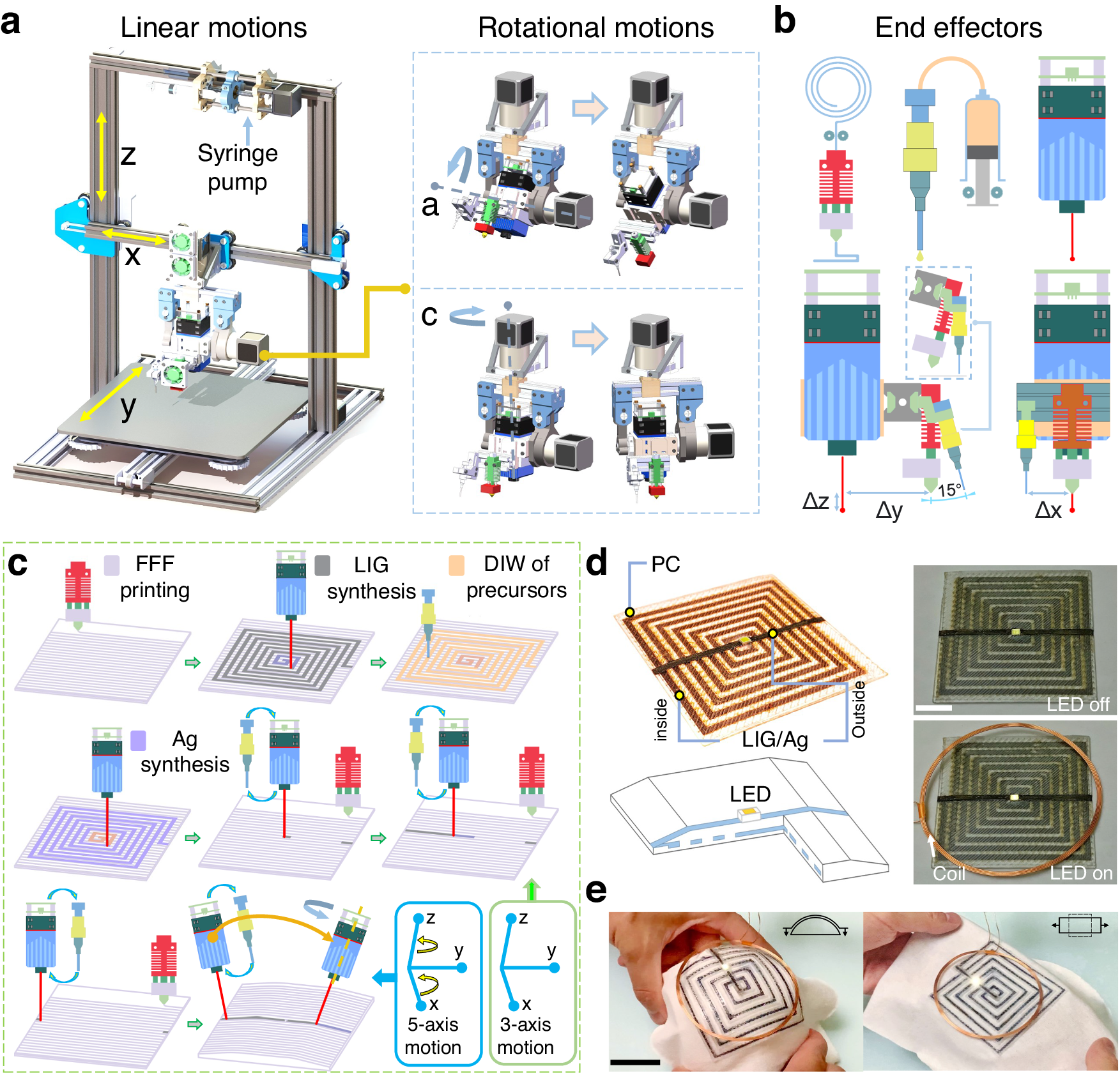 a

Linear motions

z

Syringe pump

x

y

Rotational motions

a

c

b

End effectors

Δz

Δy

15°

Δx

c

FFF printing

LIG synthesis

DIW of precursors

Ag synthesis

z

y

x

5-axis motion

z

y

x

3-axis motion

d

PC

inside

LIG/Ag

Outside

LED

LED off

Coil

LED on

e