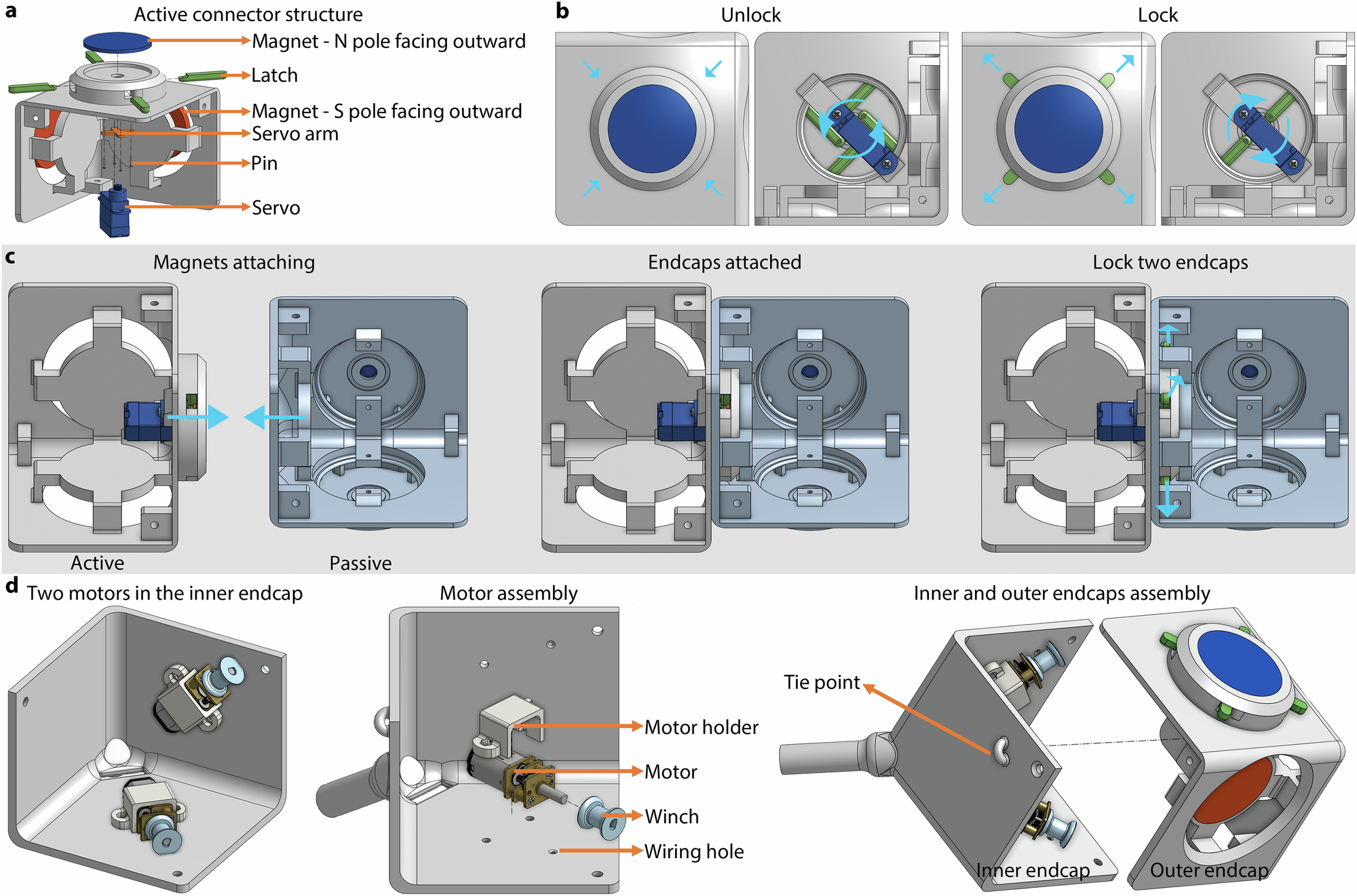 a
Active connector structure
Magnet - N pole facing outward
Latch
Magnet - S pole facing outward
Servo arm
Pin
Servo

b
Unlock
Lock

c
Magnets attaching
Endcaps attached
Lock two endcaps
Active
Passive

d
Two motors in the inner endcap
Motor assembly
Inner and outer endcaps assembly
Motor holder
Motor
Winch
Wiring hole
Tie point
Inner endcap
Outer endcap