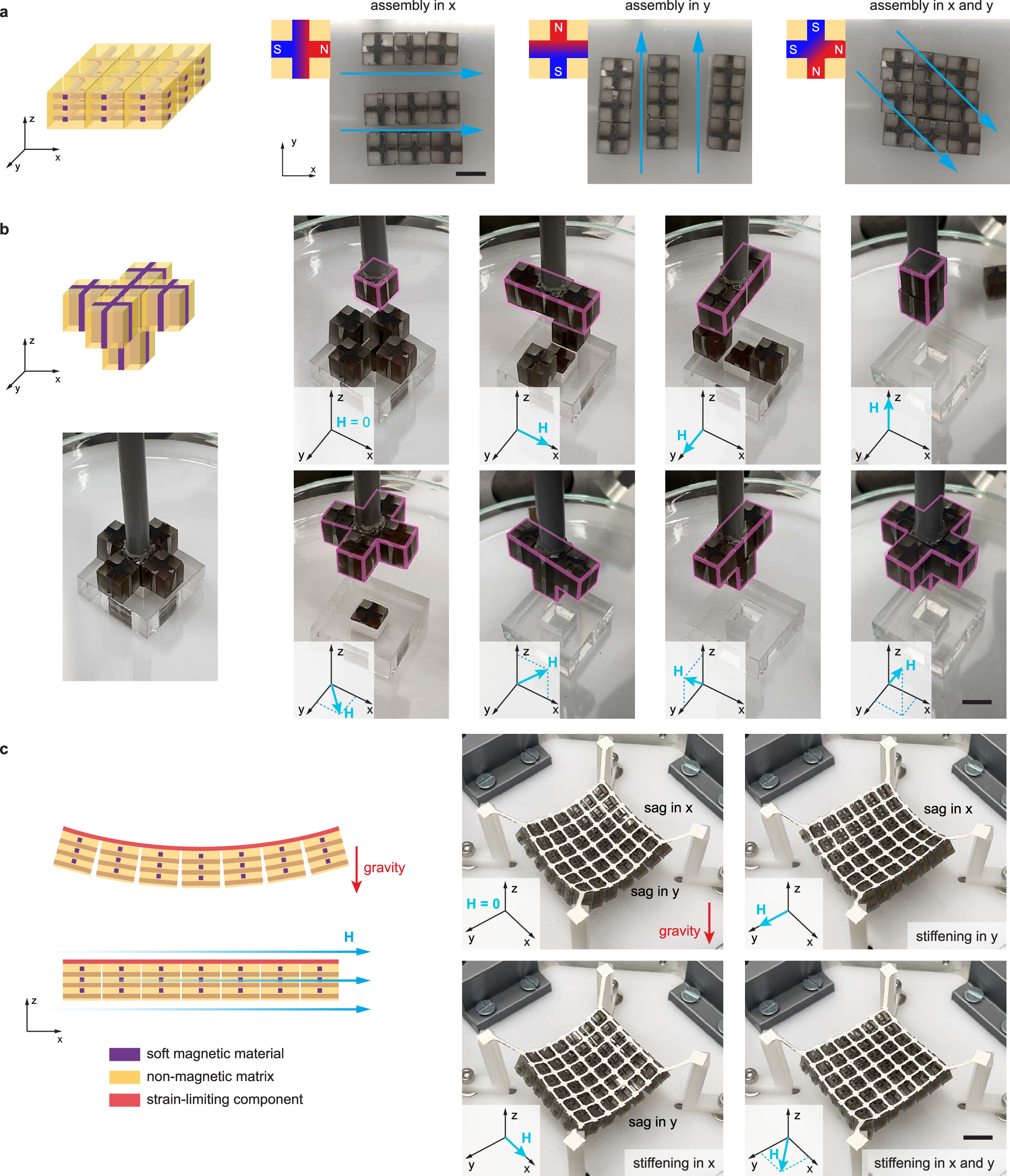 a

z
y x

assembly in x
S N
y
x

assembly in y
N
S

assembly in x and y
S
S N
N

b

z
y x

z
H = 0
y x

z
H
y x

z
H
y x

H z
y x

z
y H x

z
H
y x

z
H
y x

z
H
y x

c

gravity

H

z
x

soft magnetic material
non-magnetic matrix
strain-limiting component

sag in x
sag in y
H = 0
z
y x
gravity

sag in x
z
H
y x
stiffening in y

sag in y
z
H
y x
stiffening in x

z
H
y x
stiffening in x and y