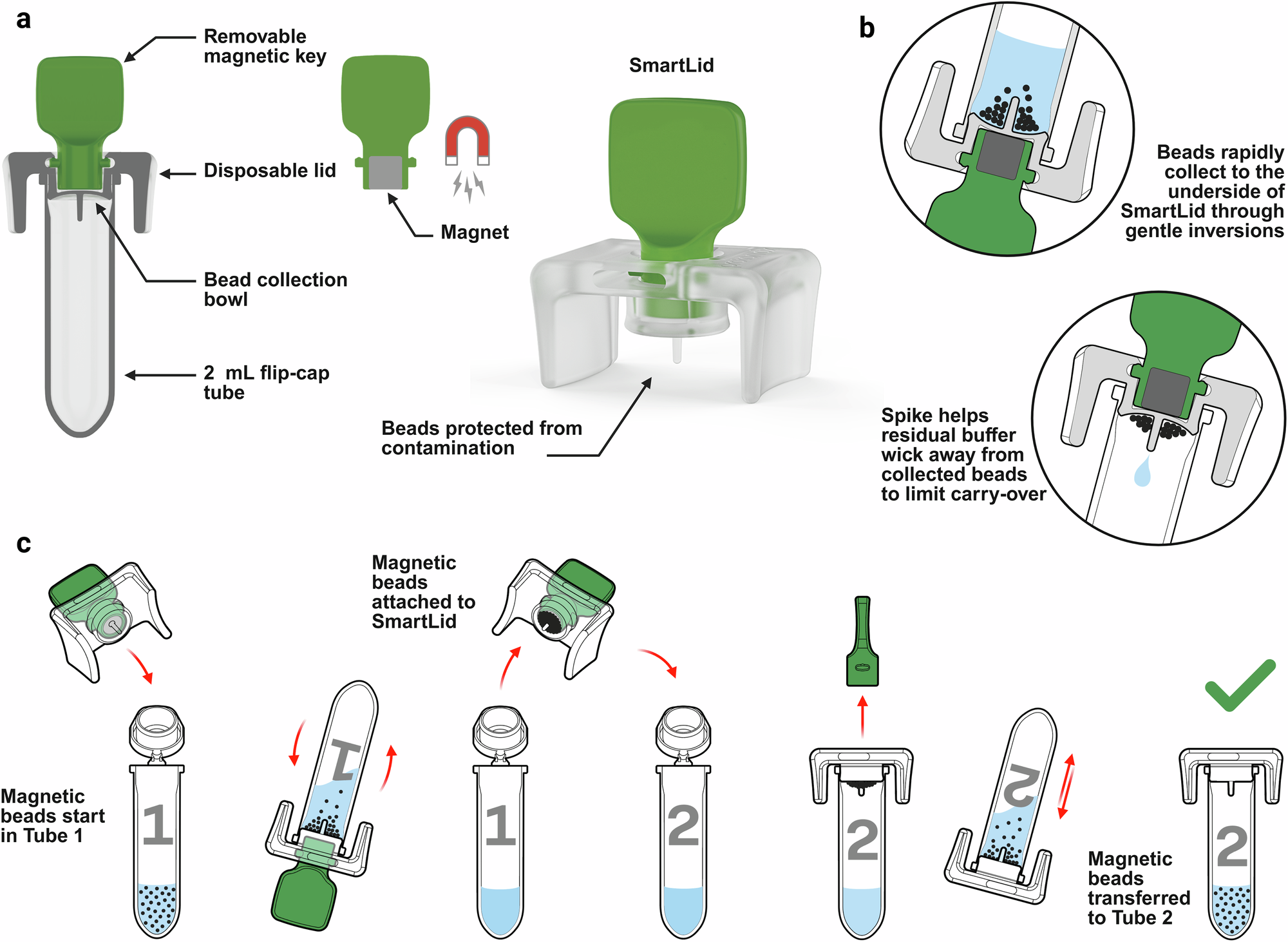 a

Removable magnetic key

Disposable lid

Bead collection bowl

2 mL flip-cap tube

Magnet

SmartLid

Beads protected from contamination

b

Beads rapidly collect to the underside of SmartLid through gentle inversions

Spike helps residual buffer wick away from collected beads to limit carry-over

c

Magnetic beads start in Tube 1

1

1

Magnetic beads attached to SmartLid

1

2

2

2

Magnetic beads transferred to Tube 2

2