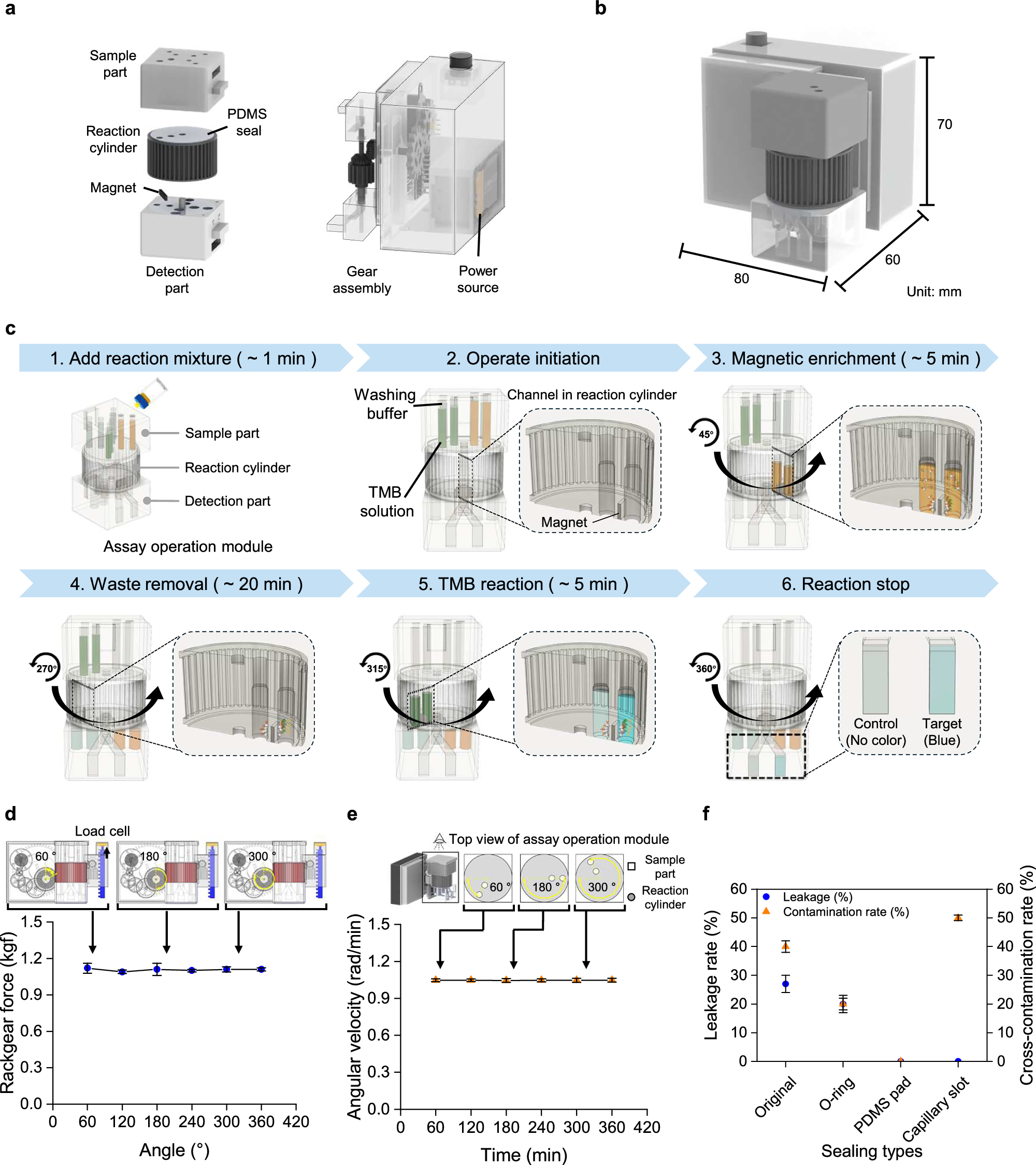 a

Sample part

PDMS seal

Reaction cylinder

Magnet

Detection part

Gear assembly

Power source

b

70

60

80

Unit: mm

c

1. Add reaction mixture ( ~ 1 min )

Sample part

Reaction cylinder

Detection part

Assay operation module

2. Operate initiation

Washing buffer

Channel in reaction cylinder

TMB solution

Magnet

3. Magnetic enrichment ( ~ 5 min )

45°

4. Waste removal ( ~ 20 min )

270°

5. TMB reaction ( ~ 5 min )

315°

6. Reaction stop

360°

Control (No color)

Target (Blue)

d

Load cell

60 °

180 °

300 °

Rackgear force (kgf)

1.5
1.2
0.9
0.6
0.3
0.0

0 60 120 180 240 300 360 420

Angle (°)

e

Top view of assay operation module

60 °

180 °

300 °

Sample part

Reaction cylinder

Angular velocity (rad/min)

1.5
1.2
0.9
0.6
0.3
0.0

0 60 120 180 240 300 360 420

Time (min)

f

Leakage (%)

Contamination rate (%)

Leakage rate (%)

60
50
40
30
20
10
0

Cross-contamination rate (%)

60
50
40
30
20
10
0

Original

O-ring

PDMS pad

Capillary slot

Sealing types